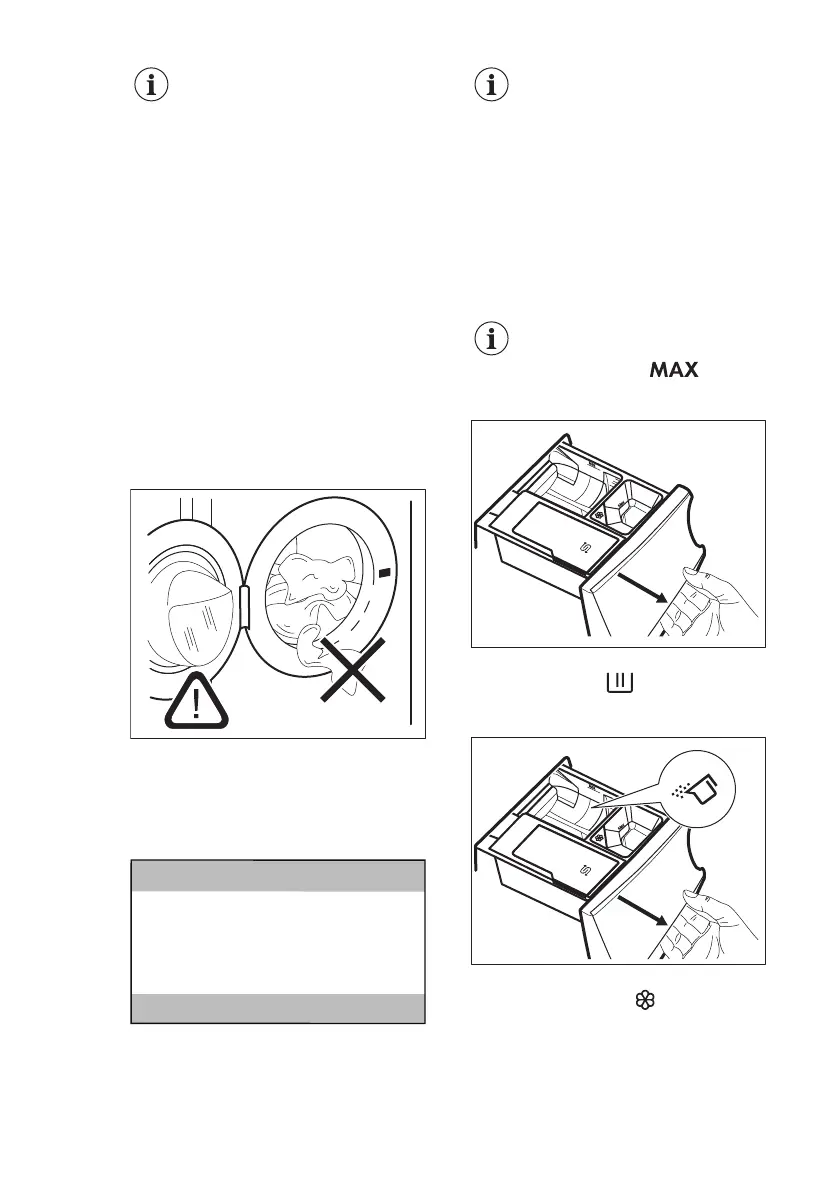 MAX