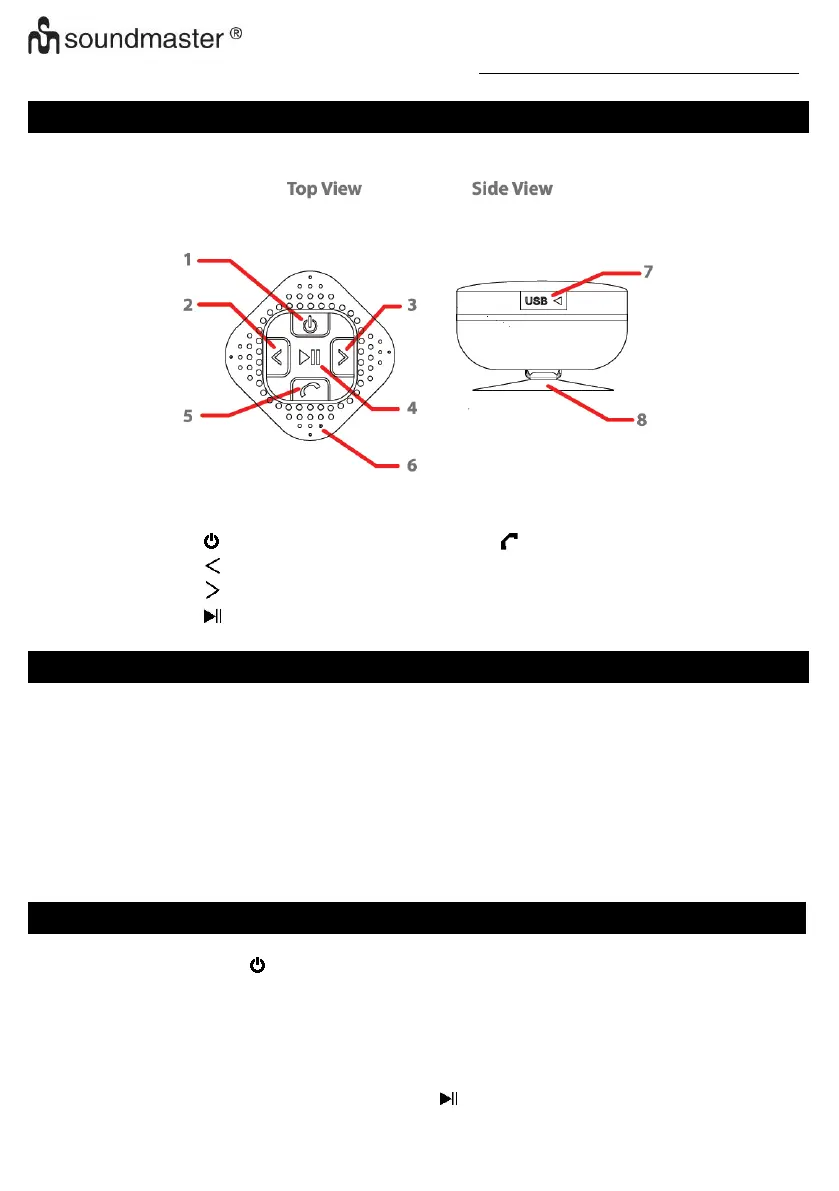 soundmaster ®

Top View

Side View

1

2

3

4

5

6

7

USB

8