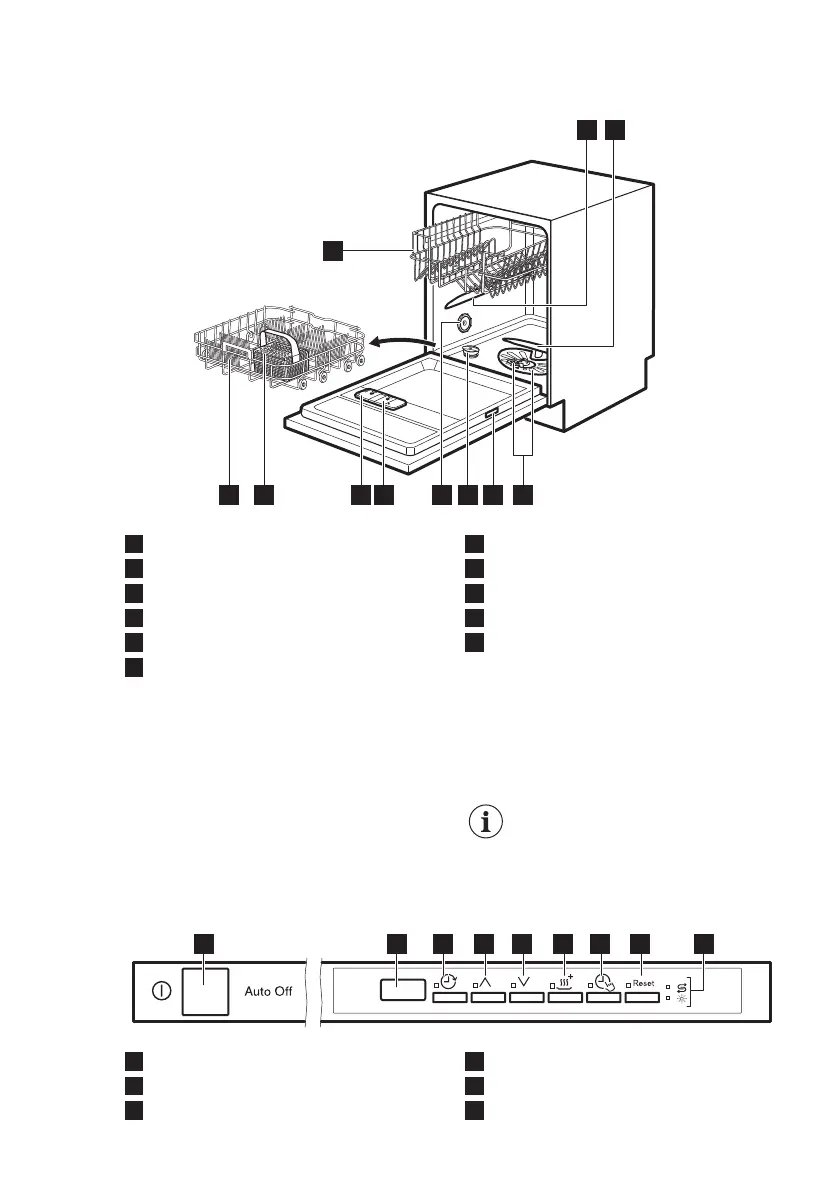 Auto Off

Reset