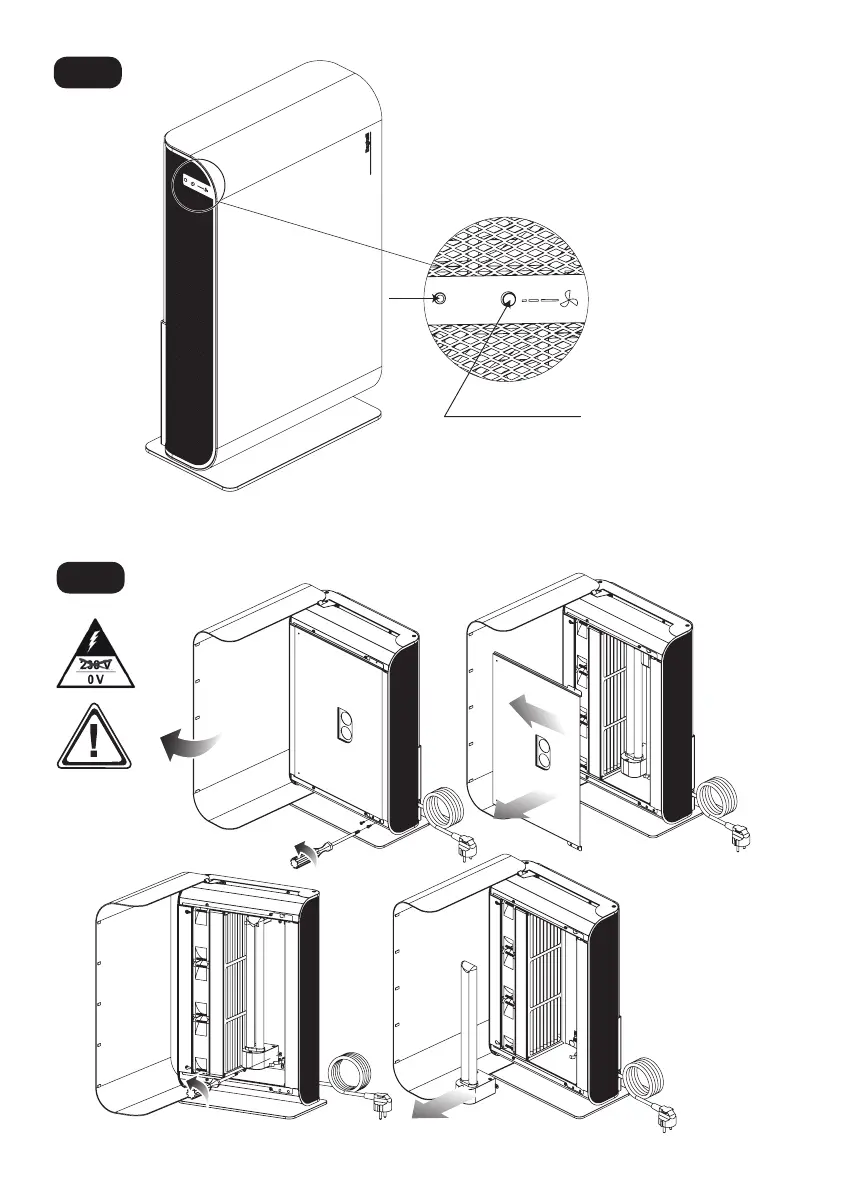 230 V
0 V