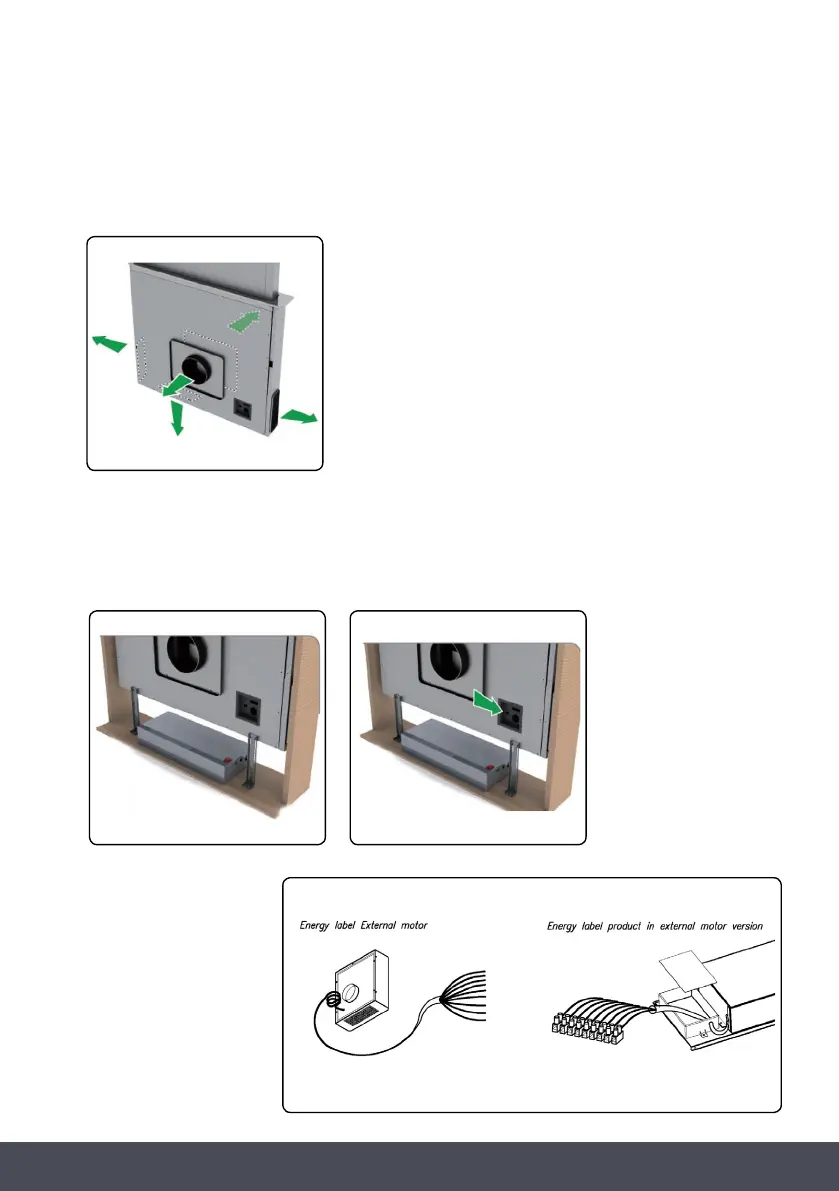 Energy label External motor

Energy label product in external motor version