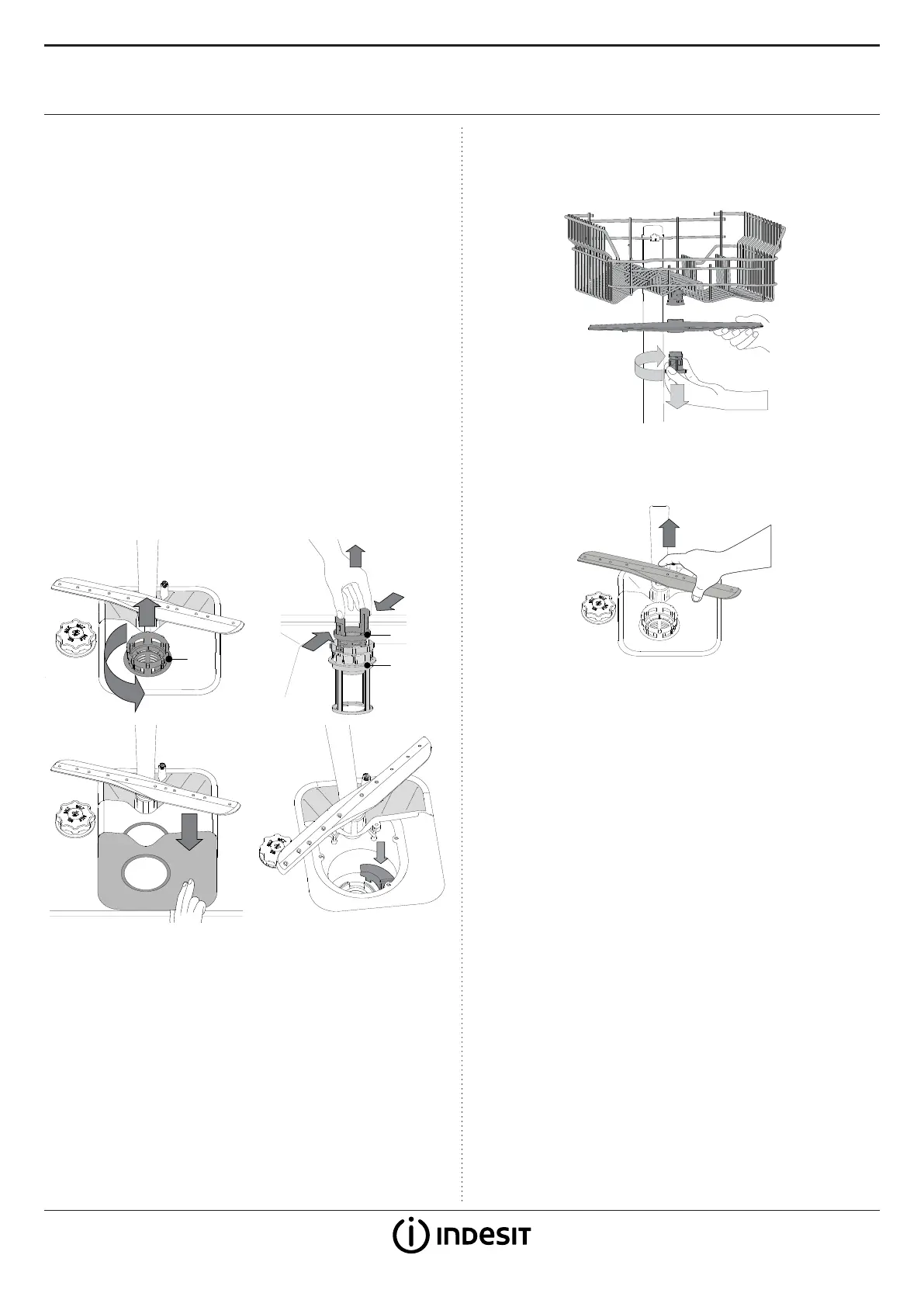 INDESIT