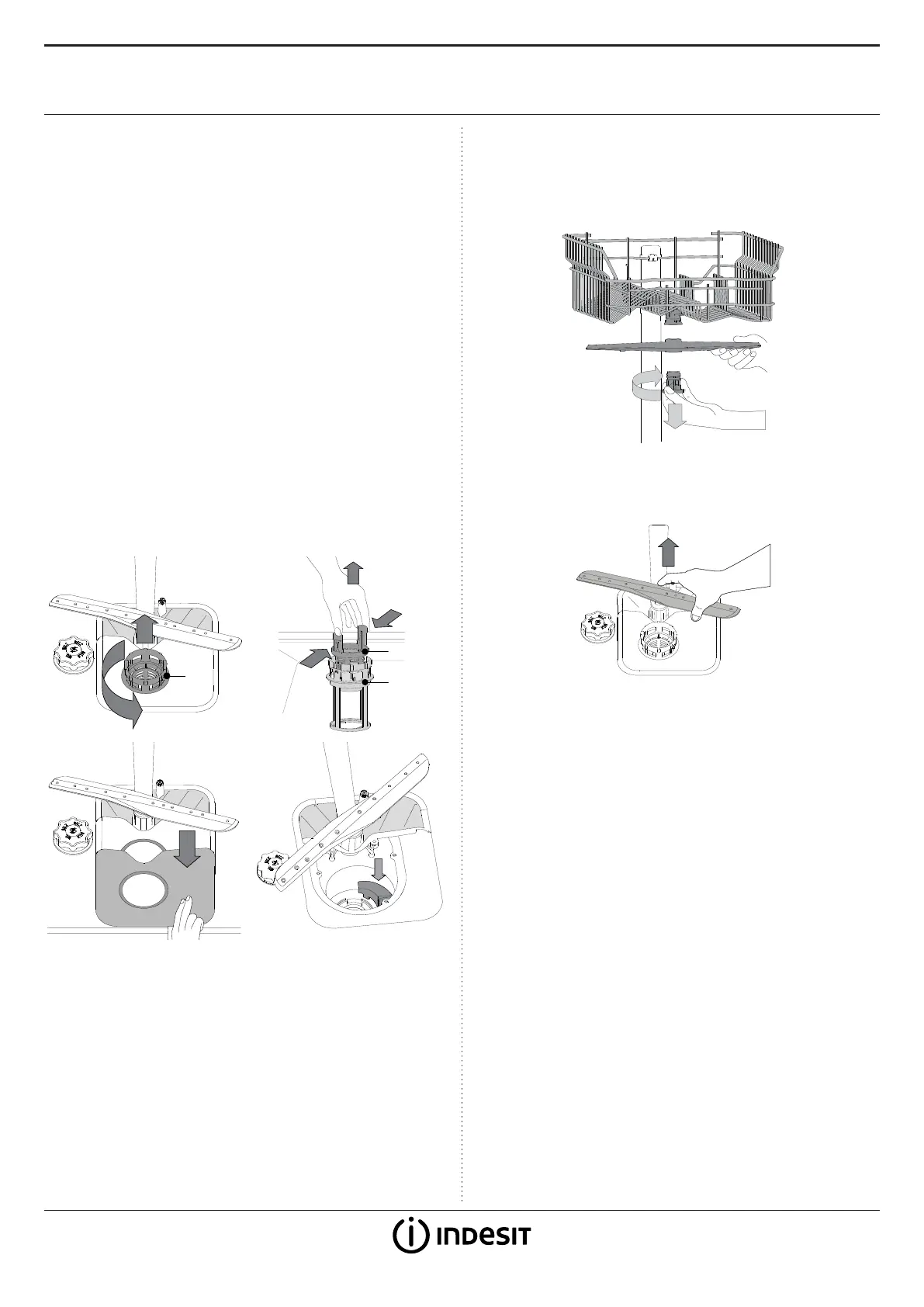 INDESIT