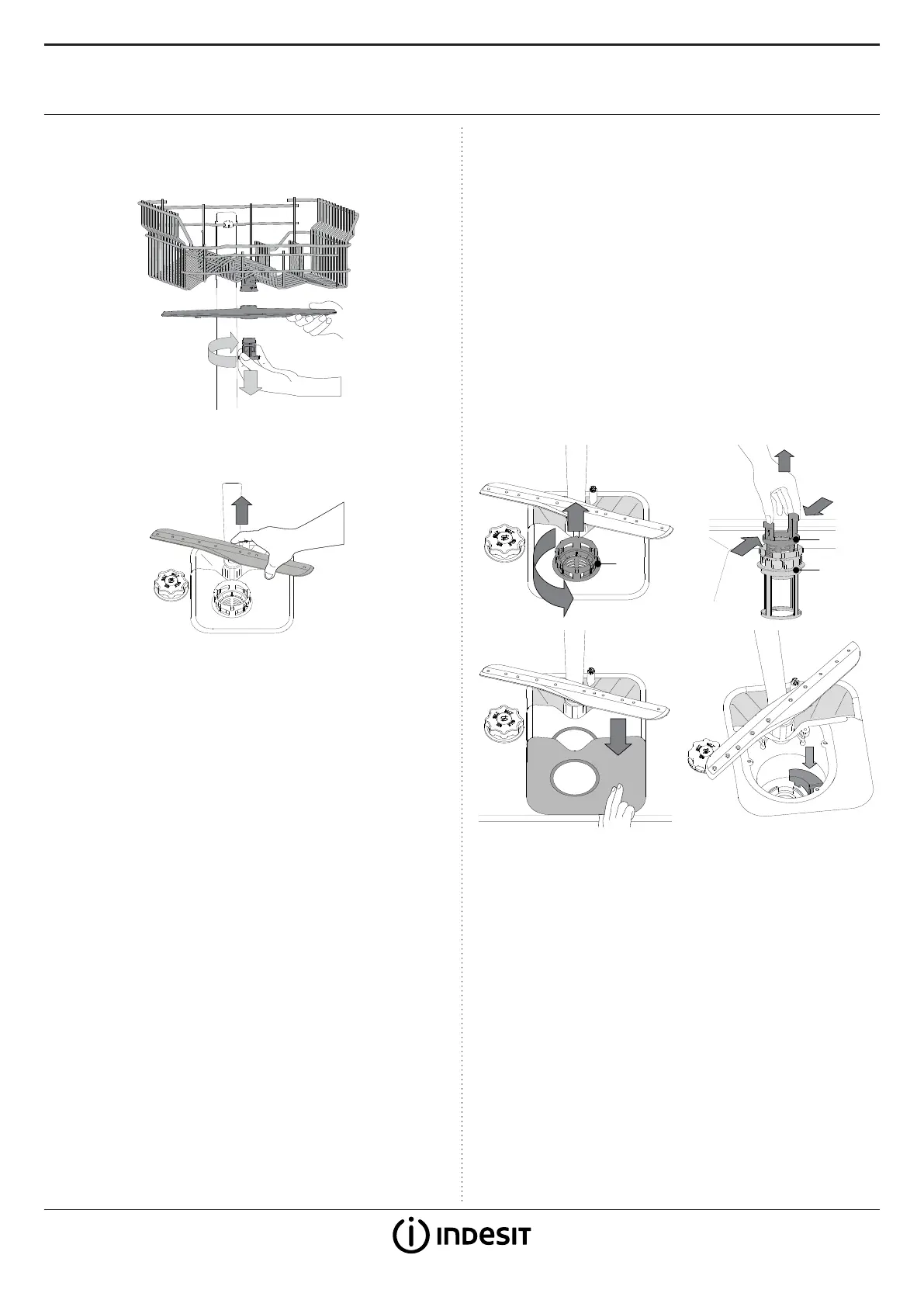 INDESIT