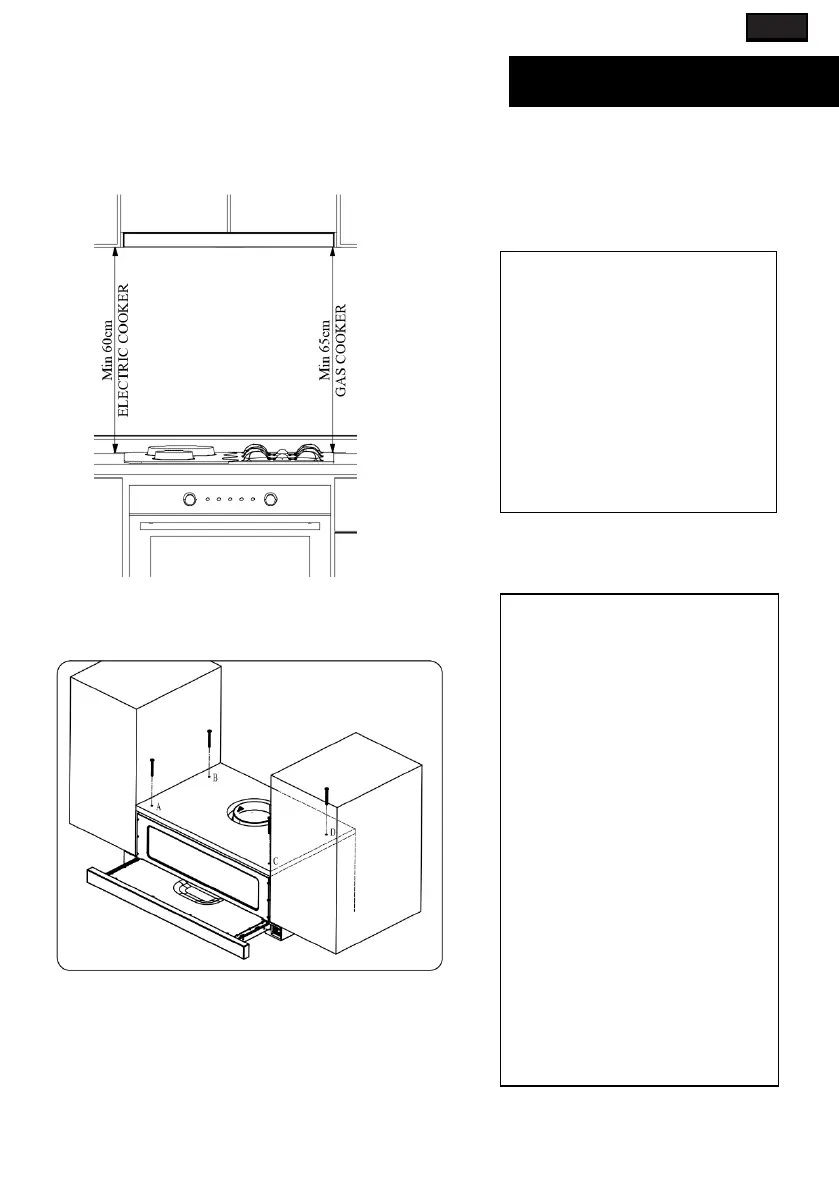 Min 60cm
ELECTRIC COOKER

Min 65cm
GAS COOKER

A
B
C
D