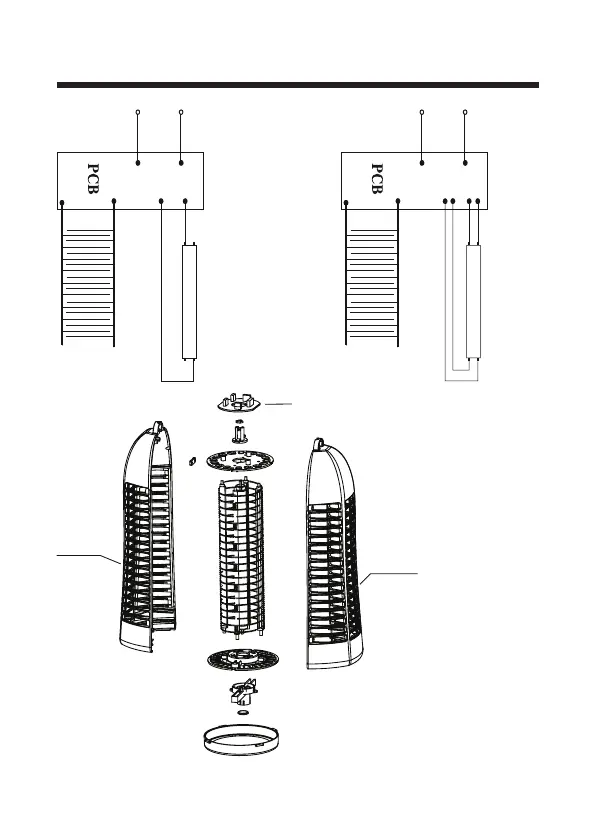 PCB

PCB