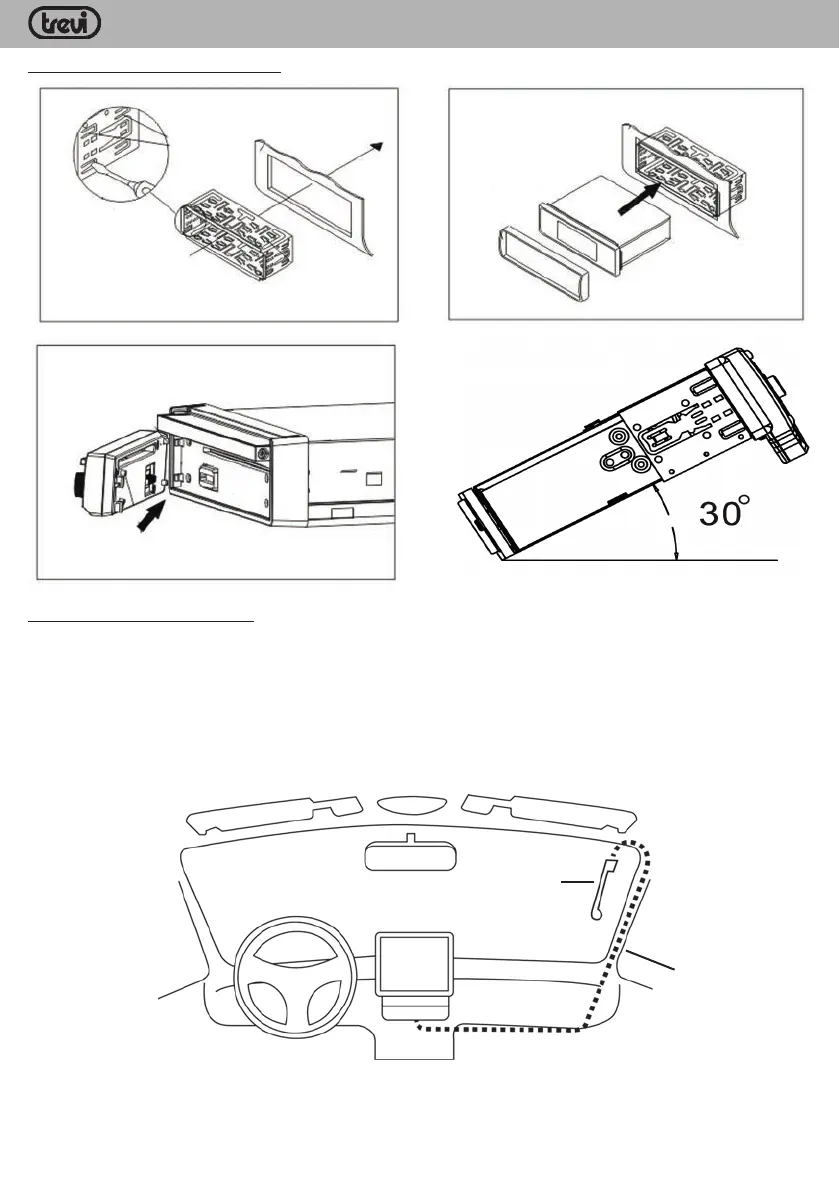 trevi

30°