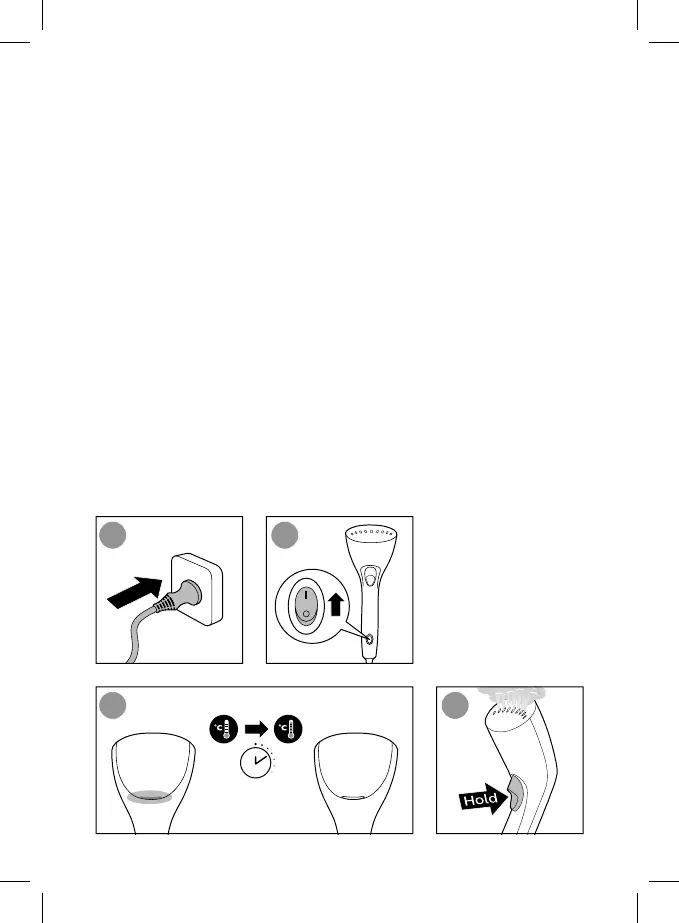 °C °C

Hold