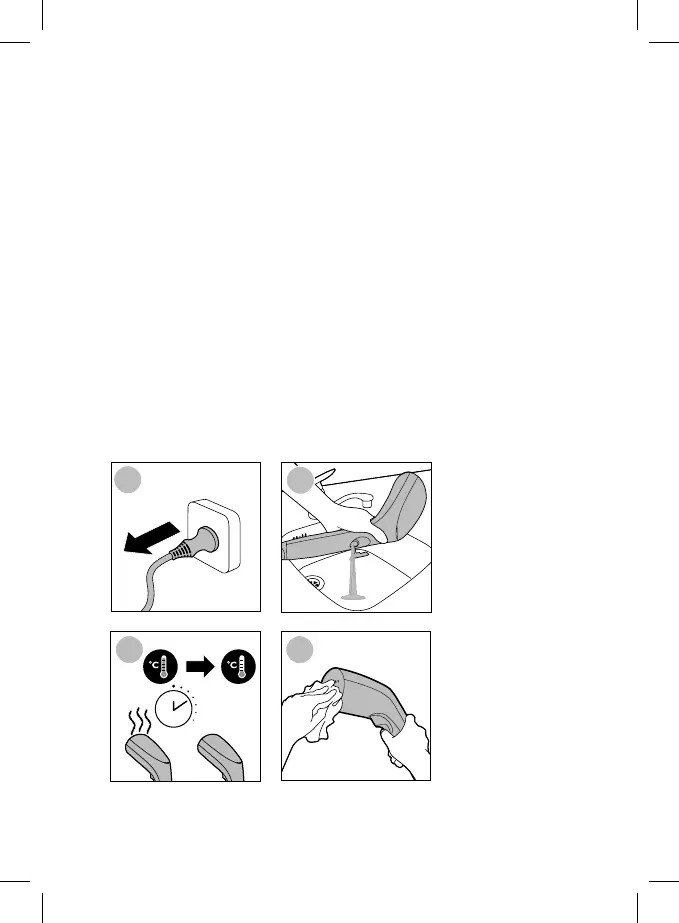 °C

°C