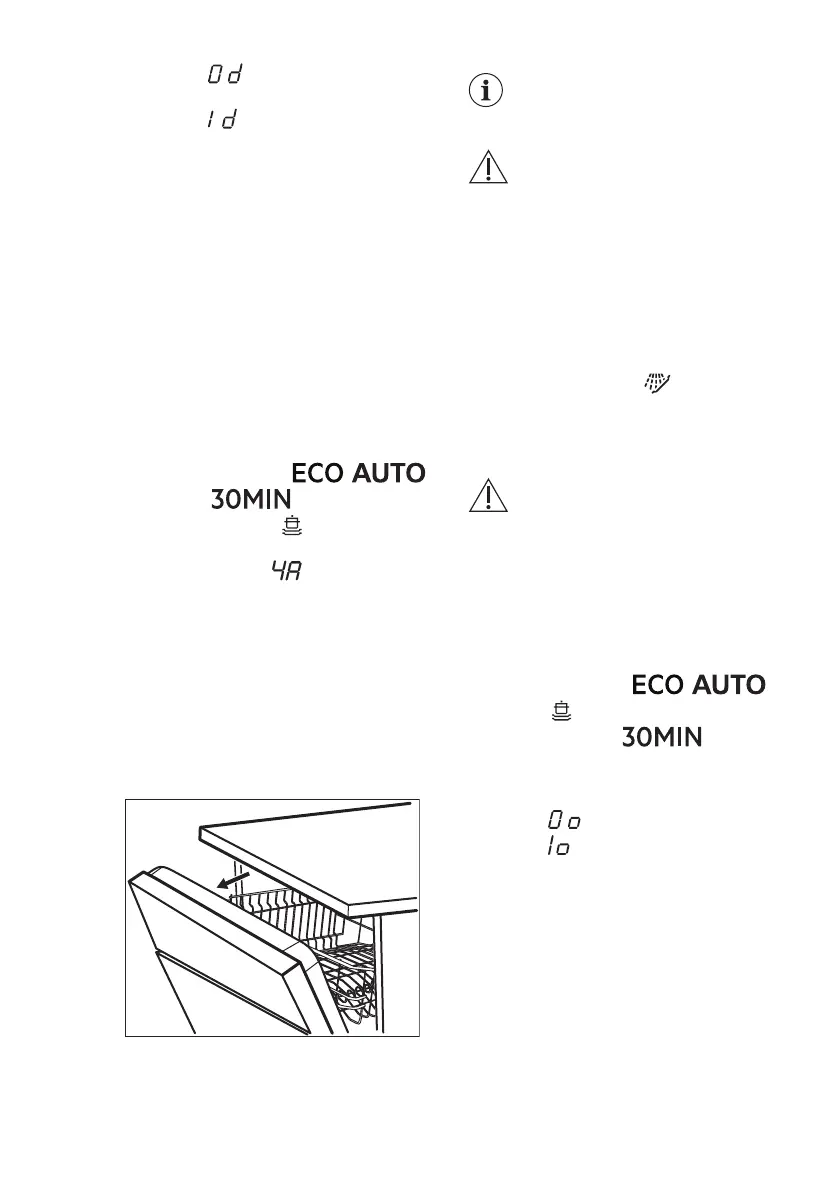 0d

1d

ECO AUTO

30MIN

4A

ECO AUTO

30MIN

0o

1o