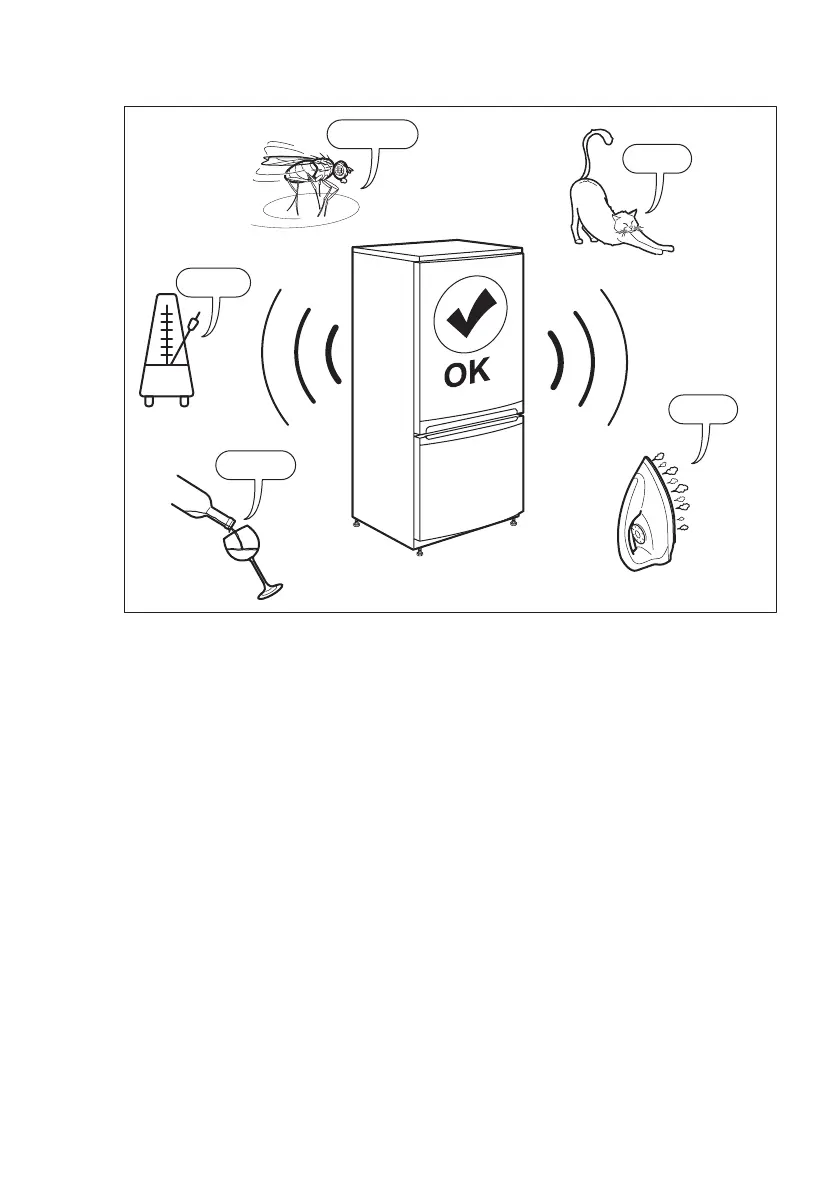 OK