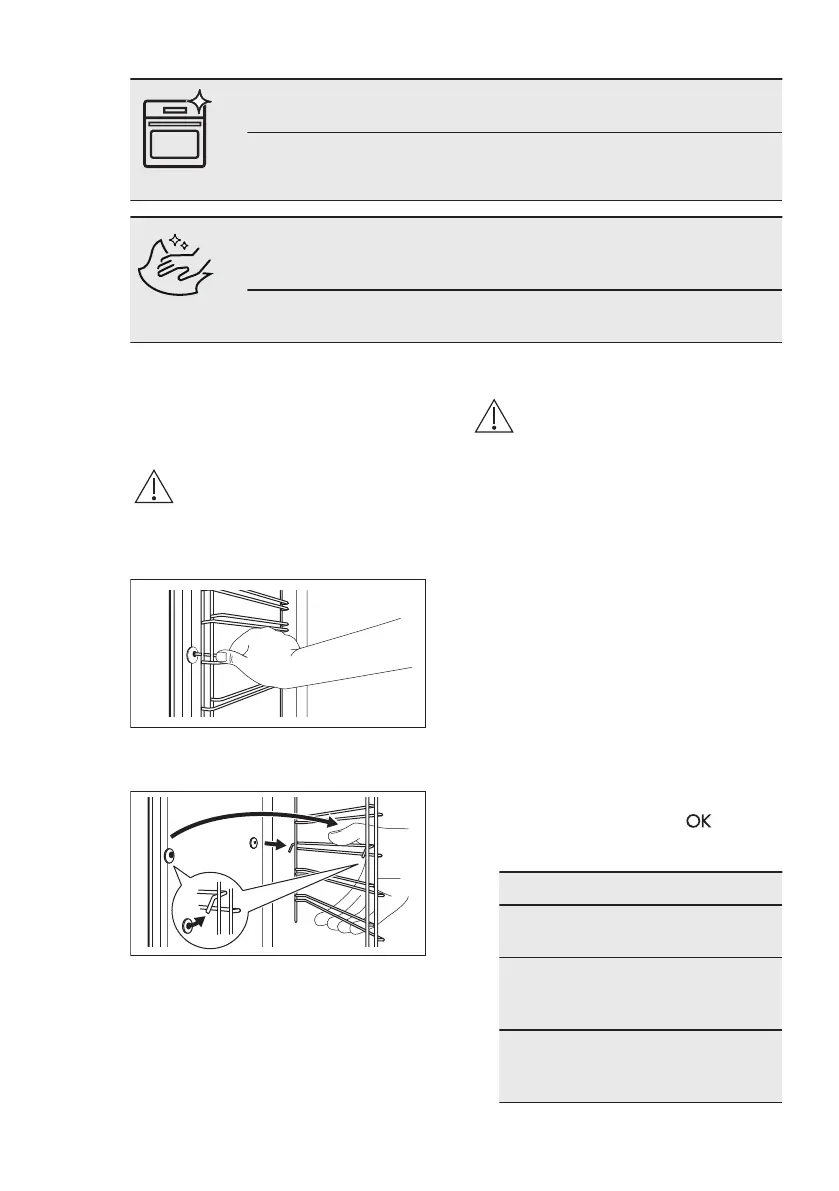 OK