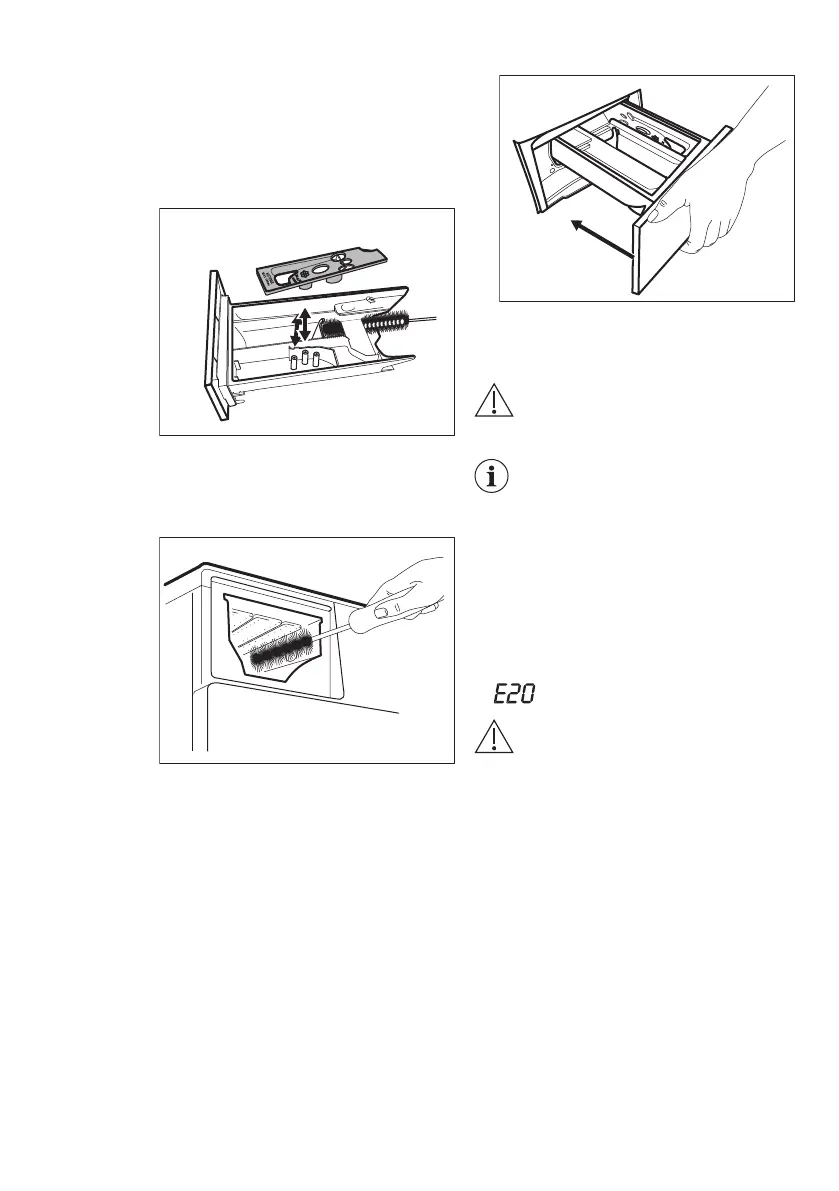 E20