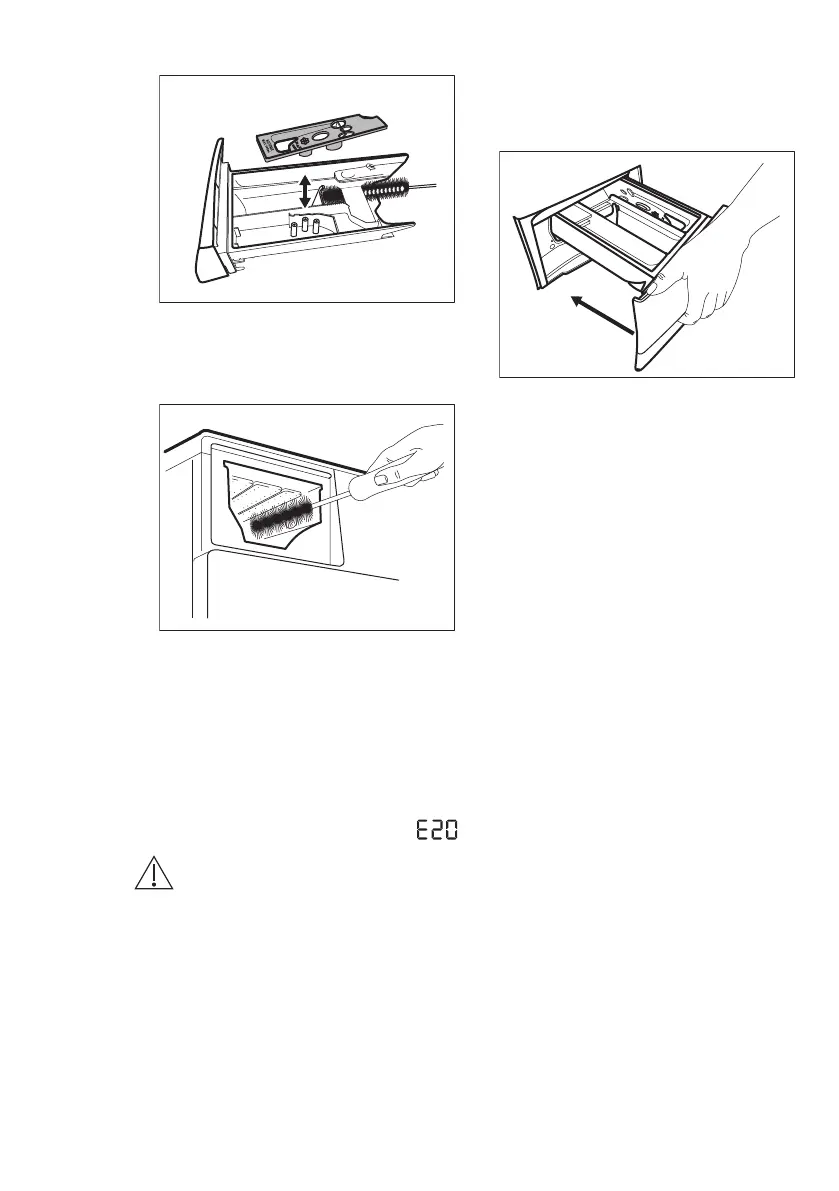 E20