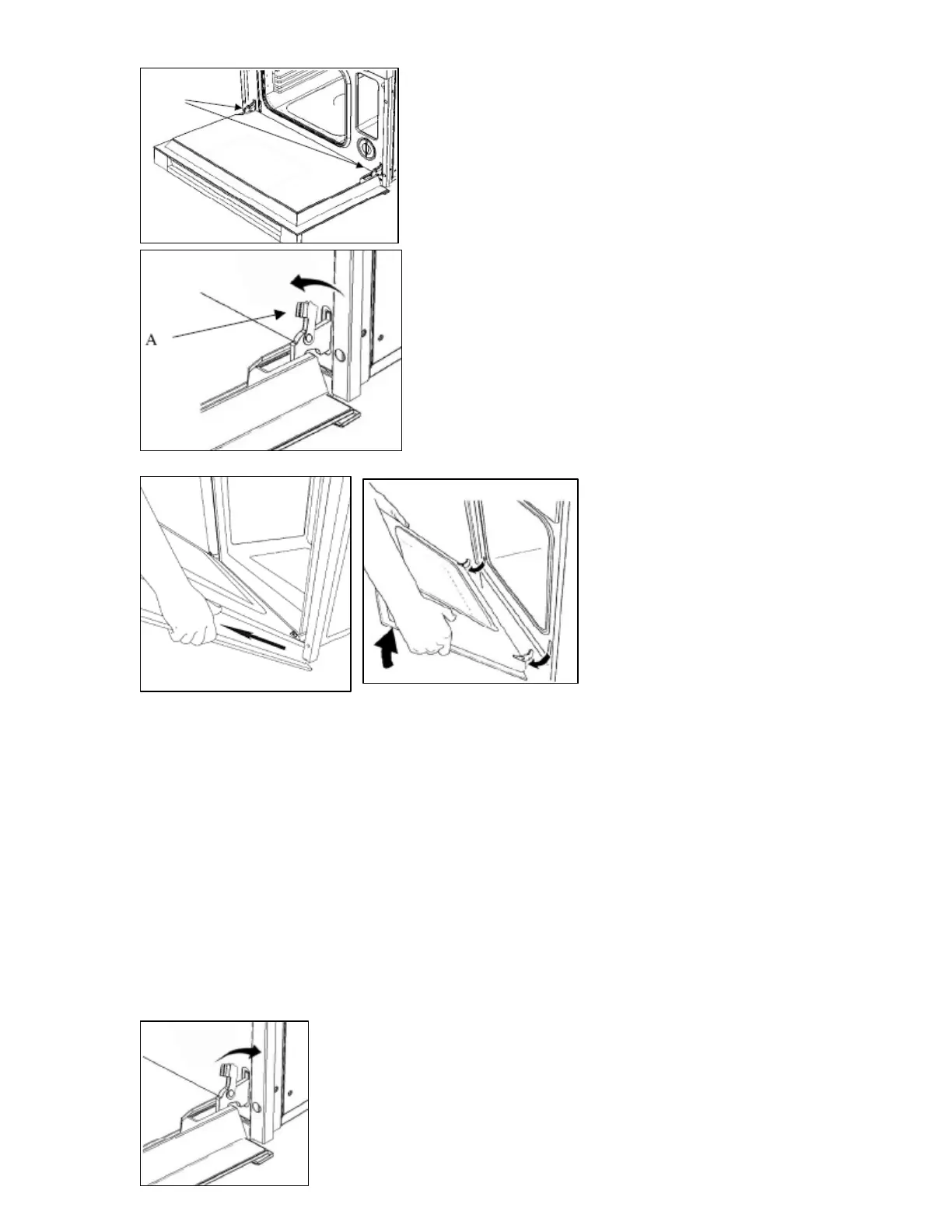 A