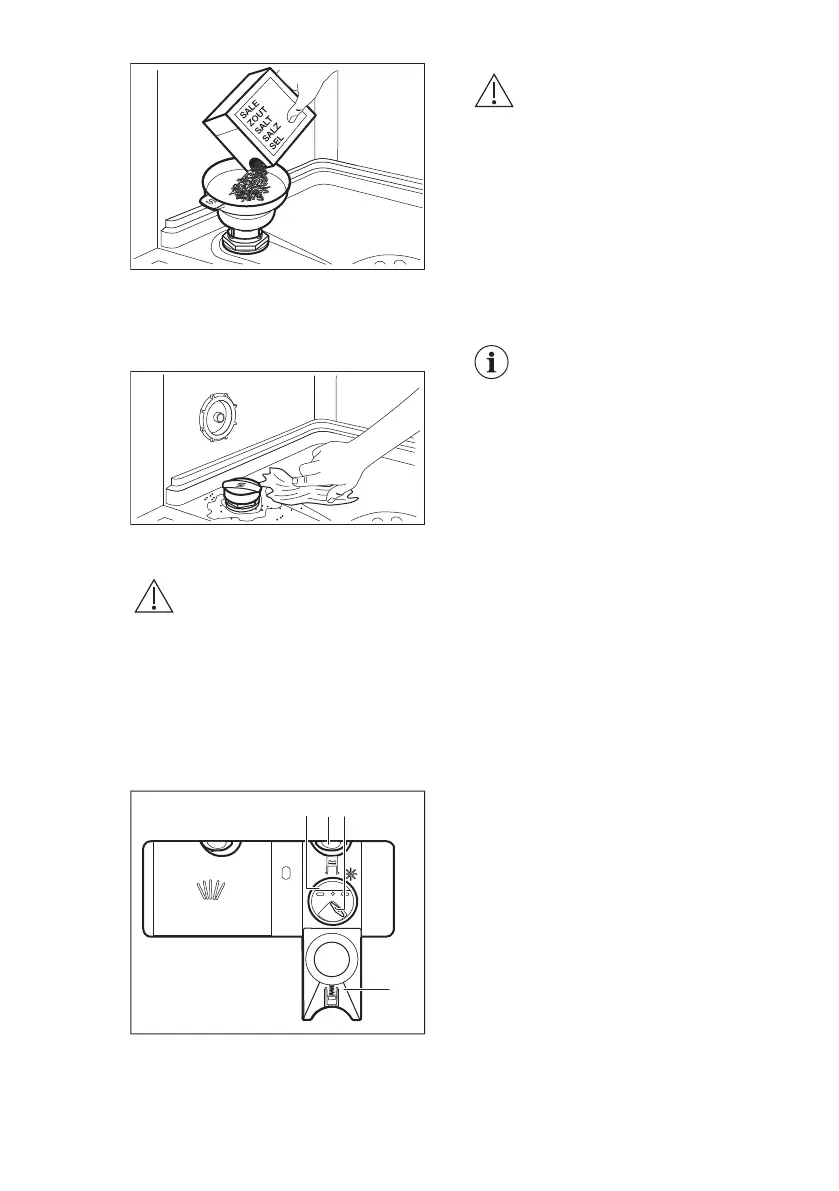 SALE
ZOUT
SALT
SALZ
SEL