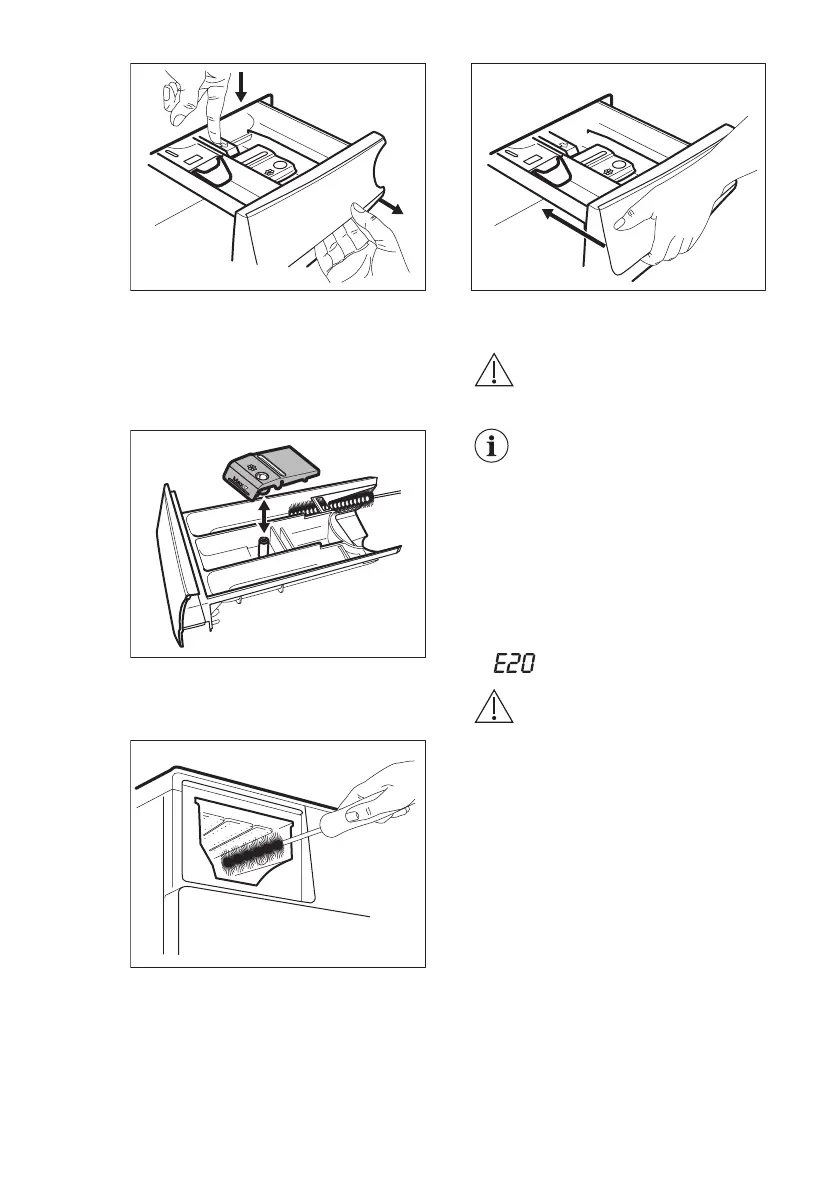 E20