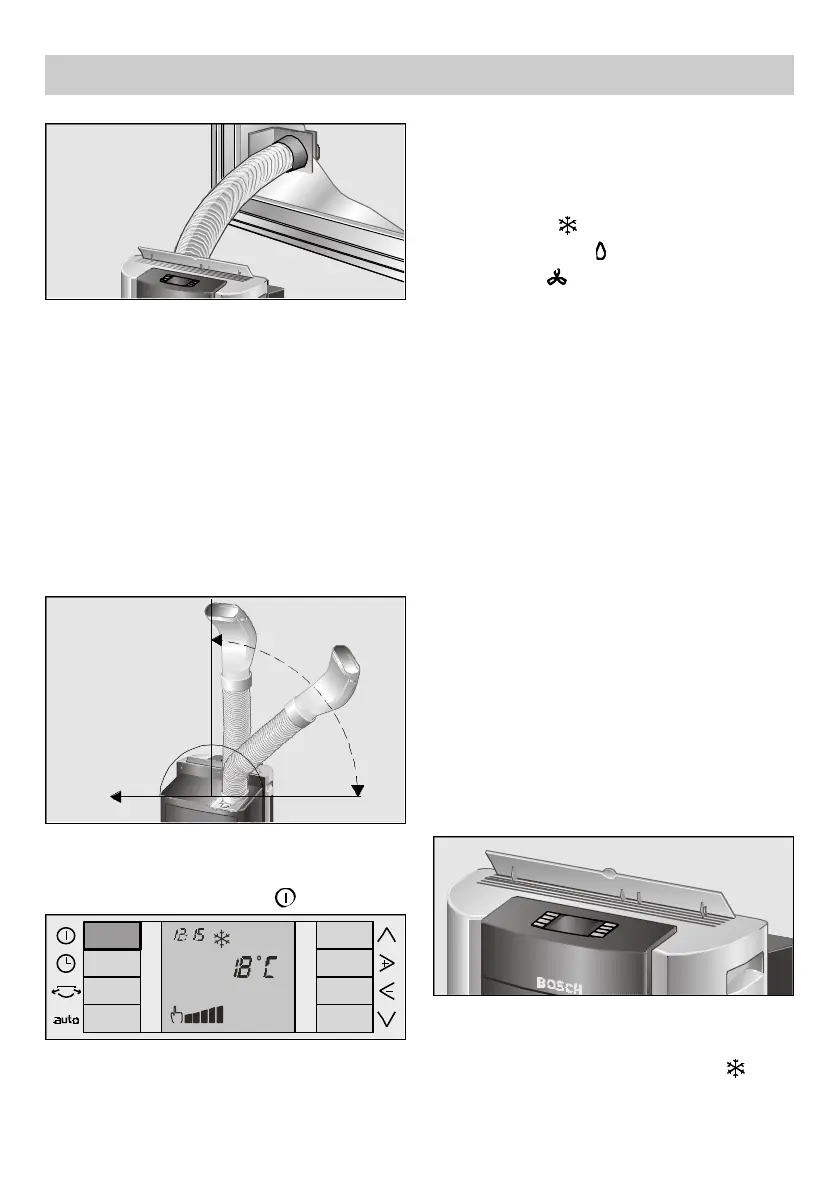 12:15

18°C

auto

BOSCH