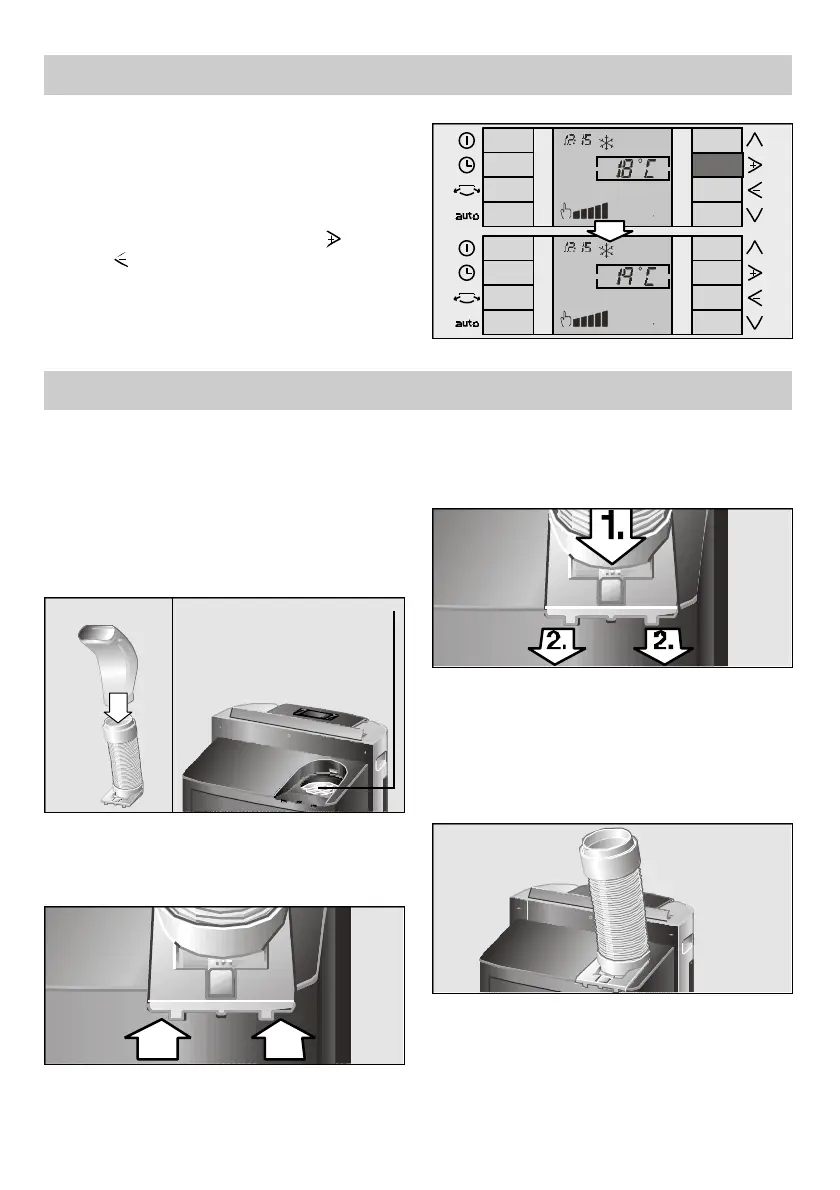 auto
12:15
18°C
auto
12:15
19°C
1.
2.
2.