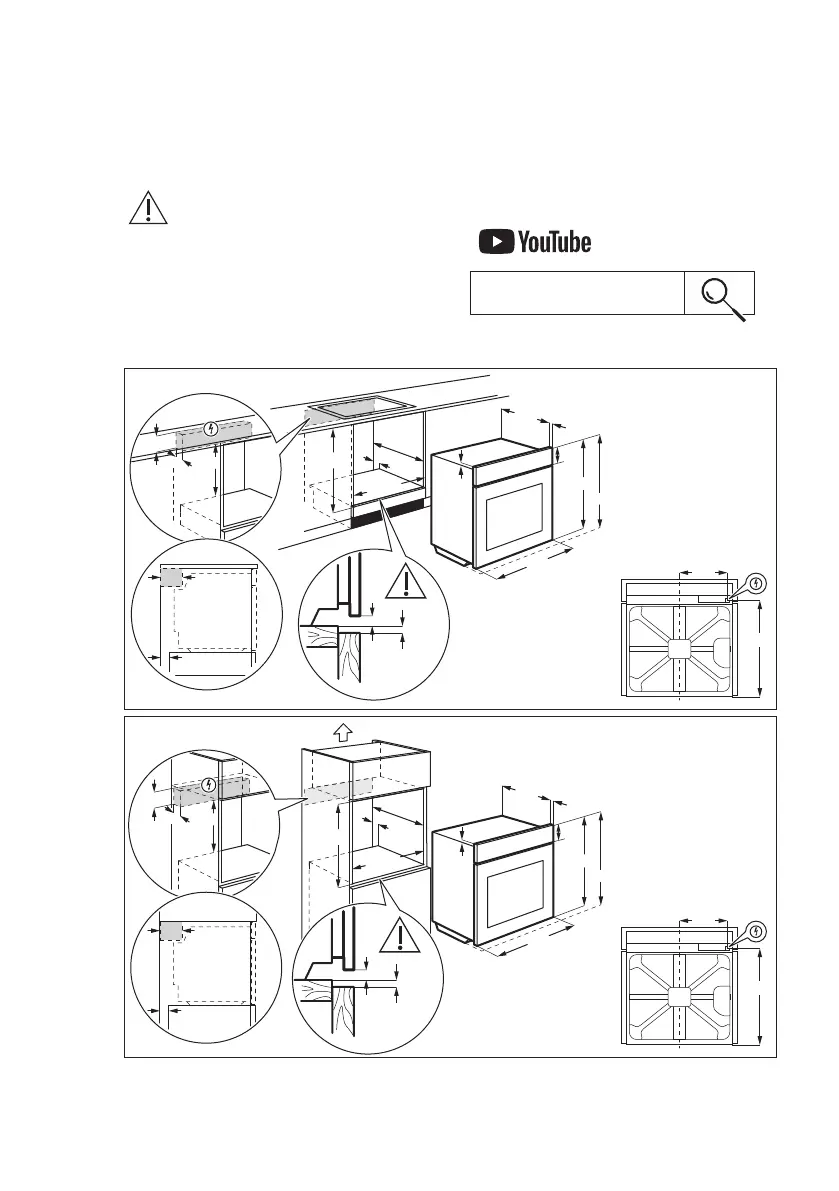 YouTube