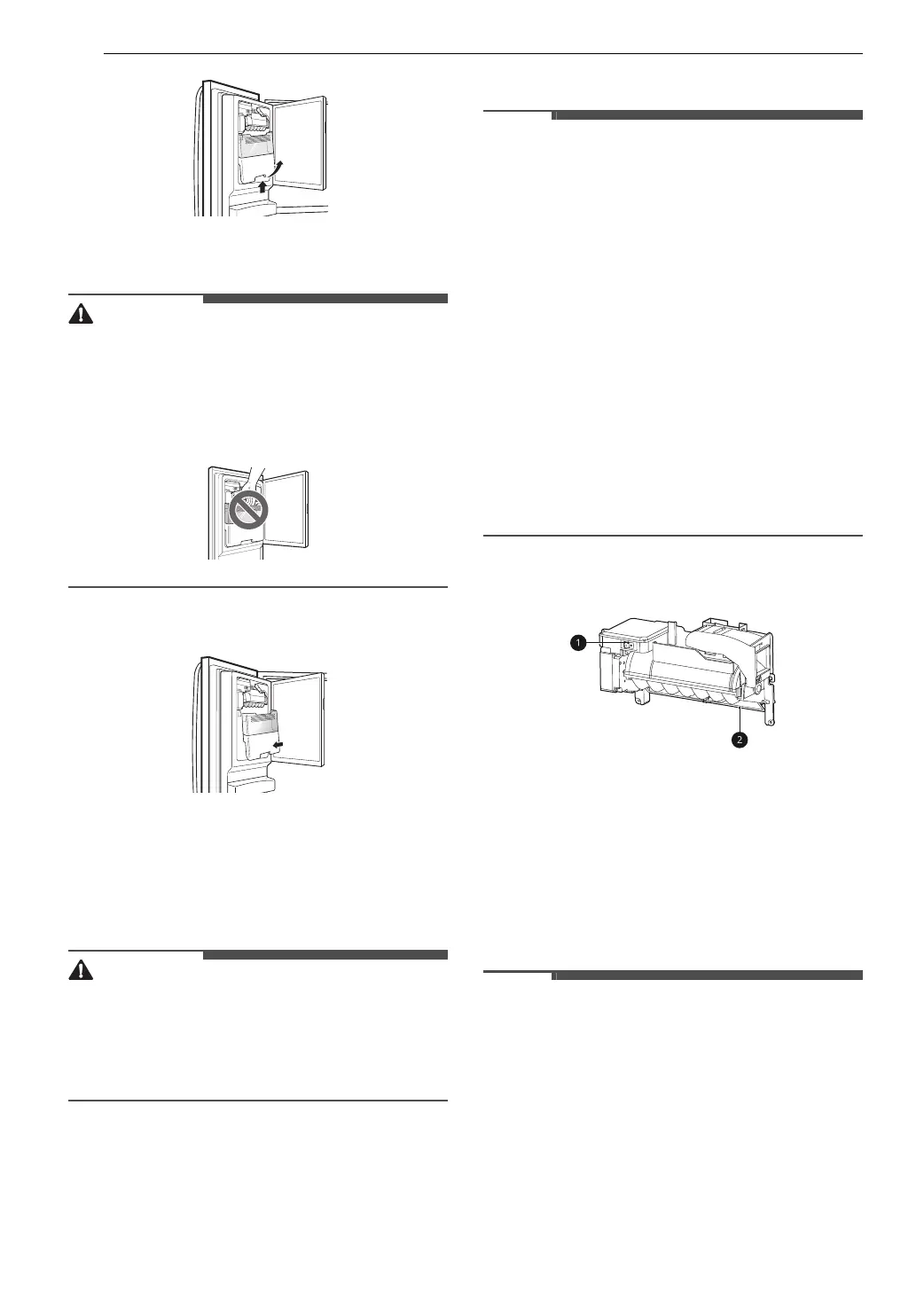 1

2