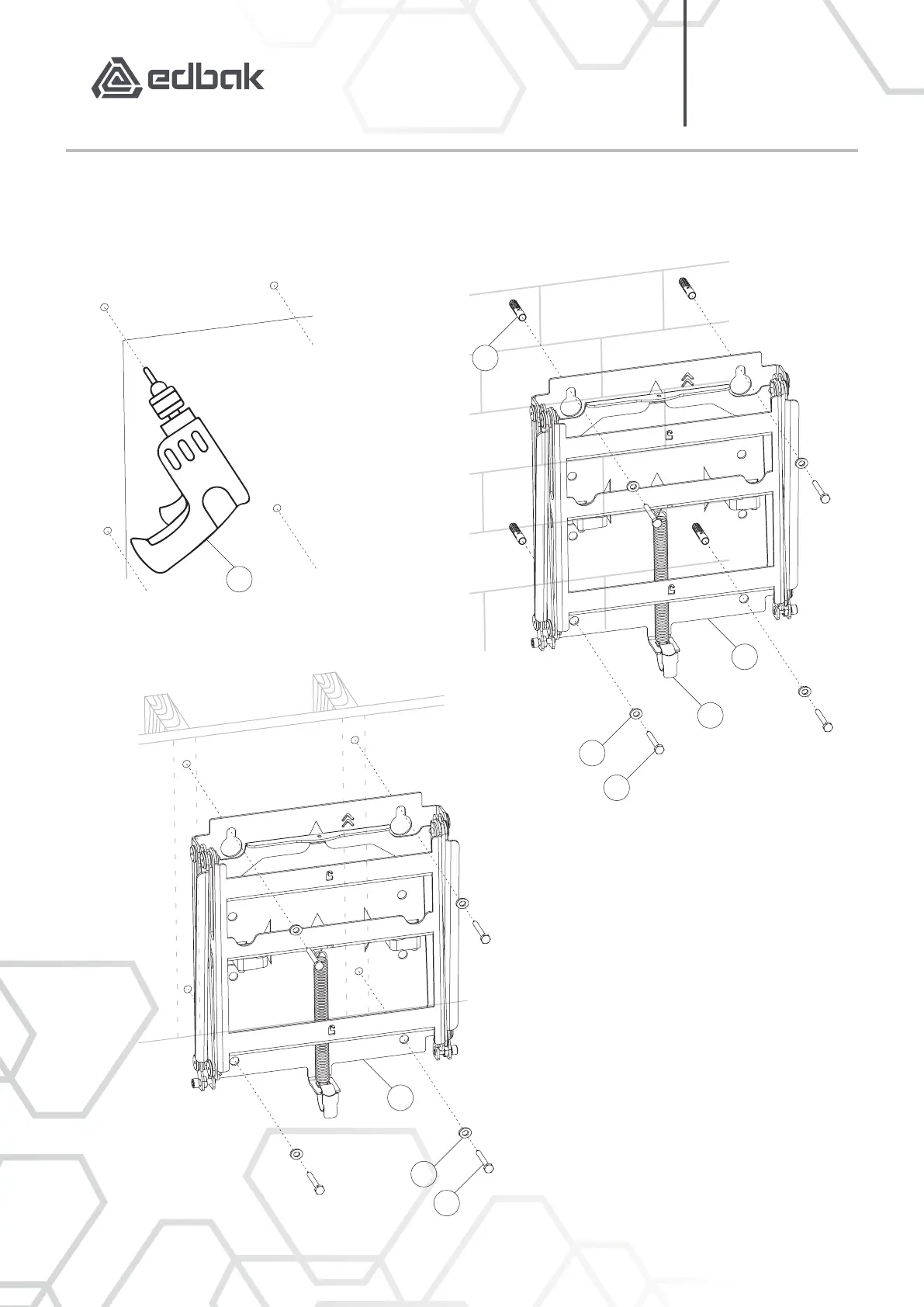 edbak