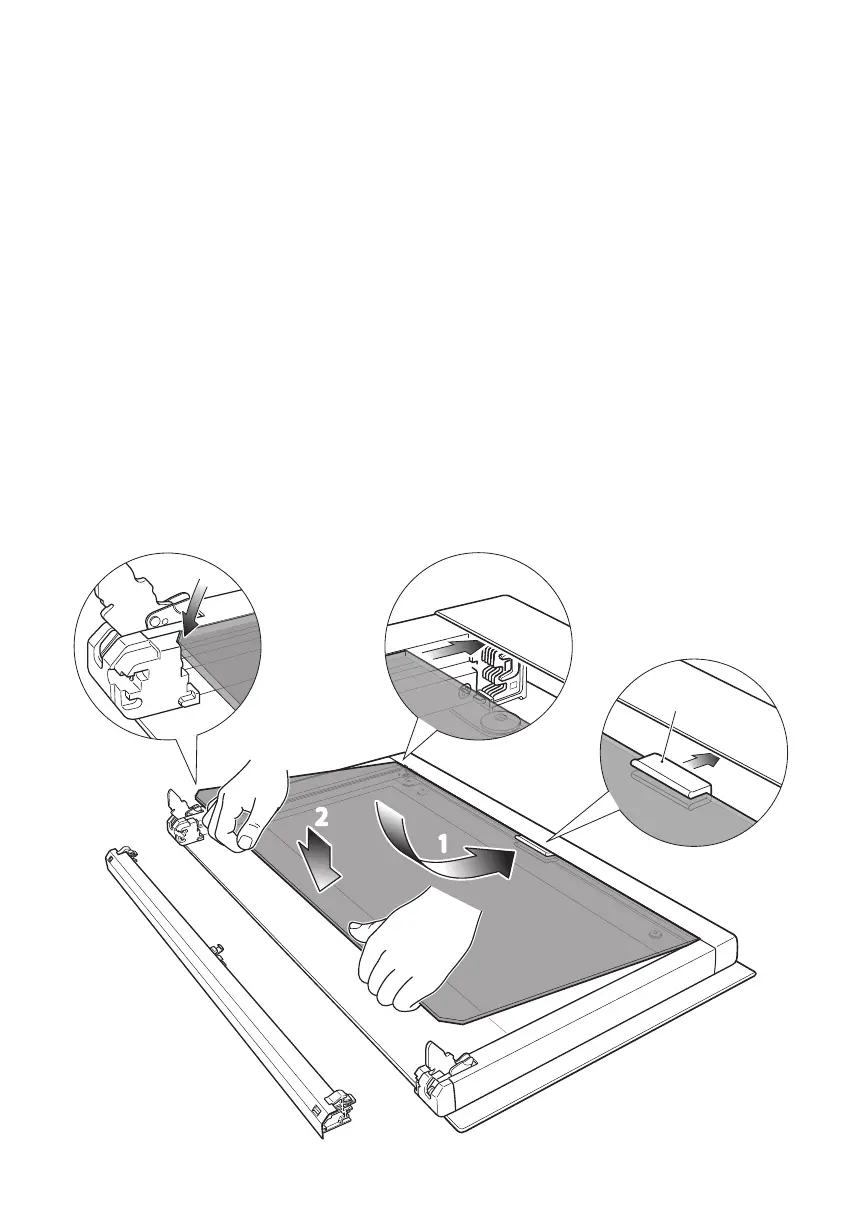 2

1