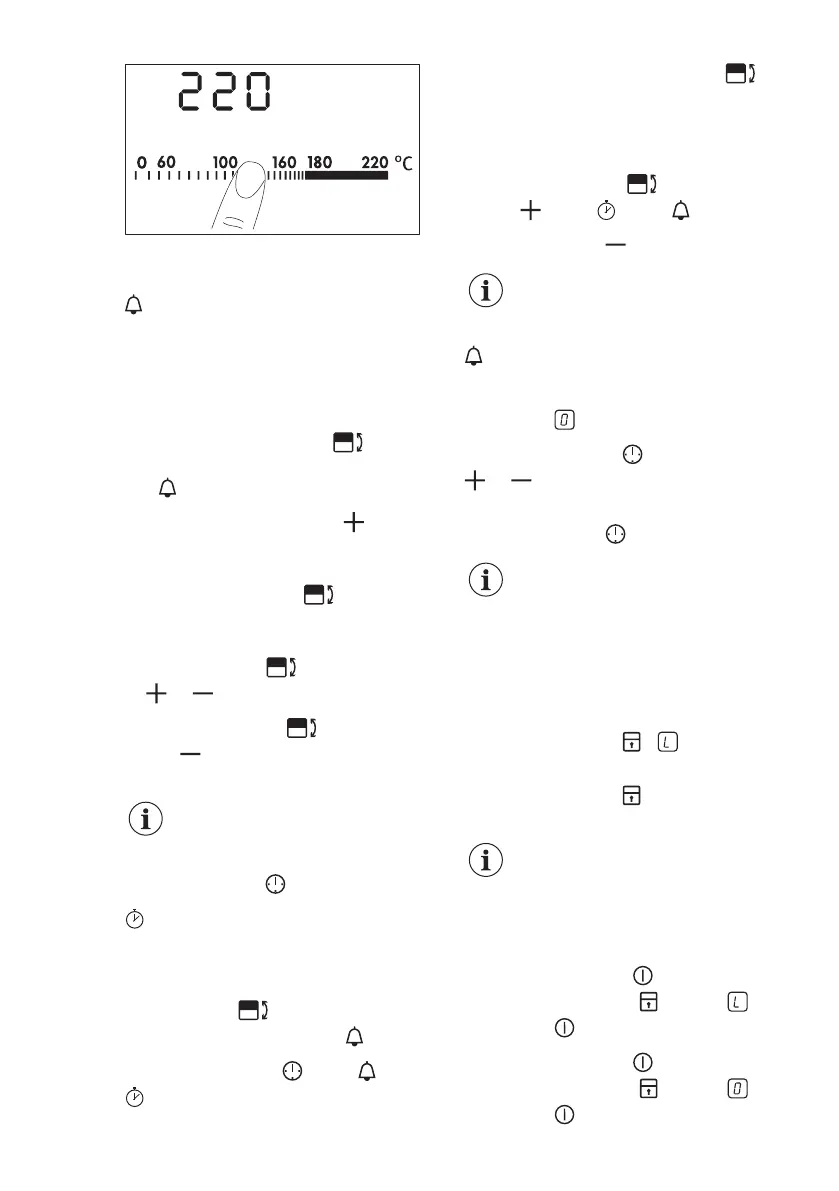 220

0 60 100 160 180 220 °C