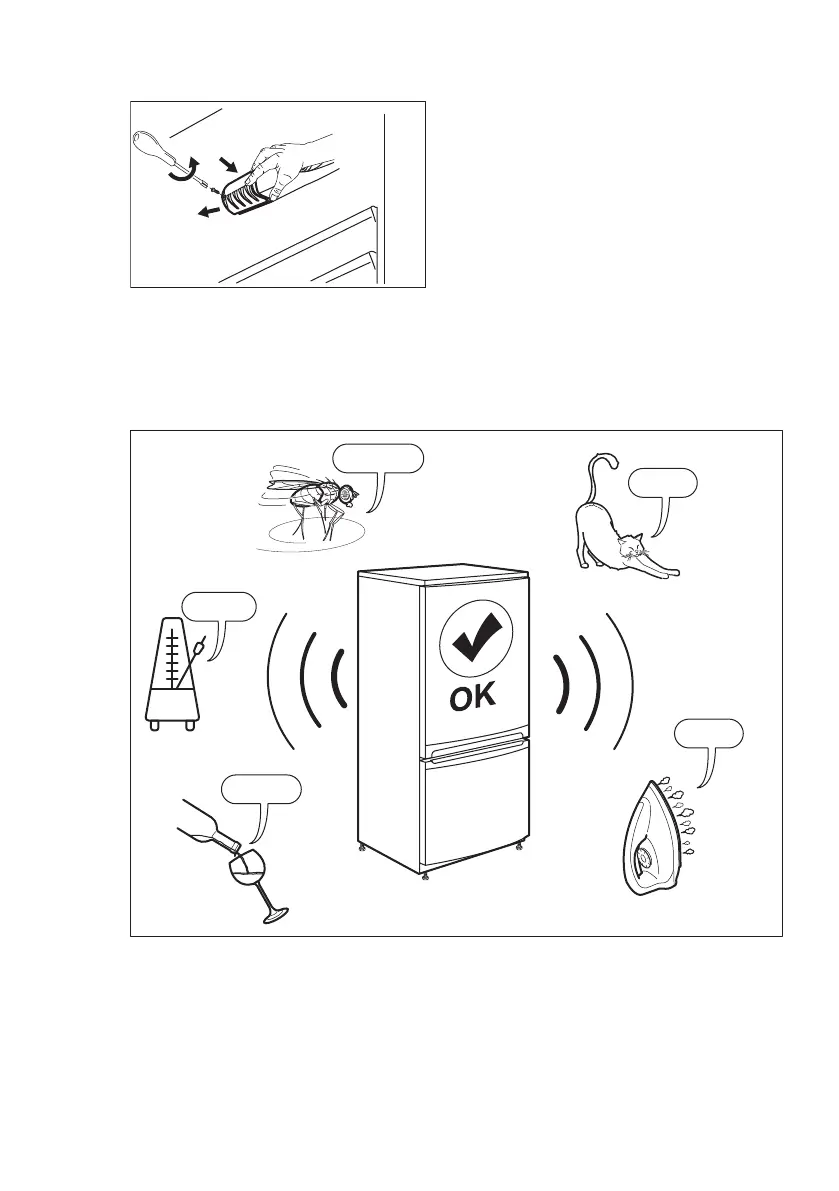 OK