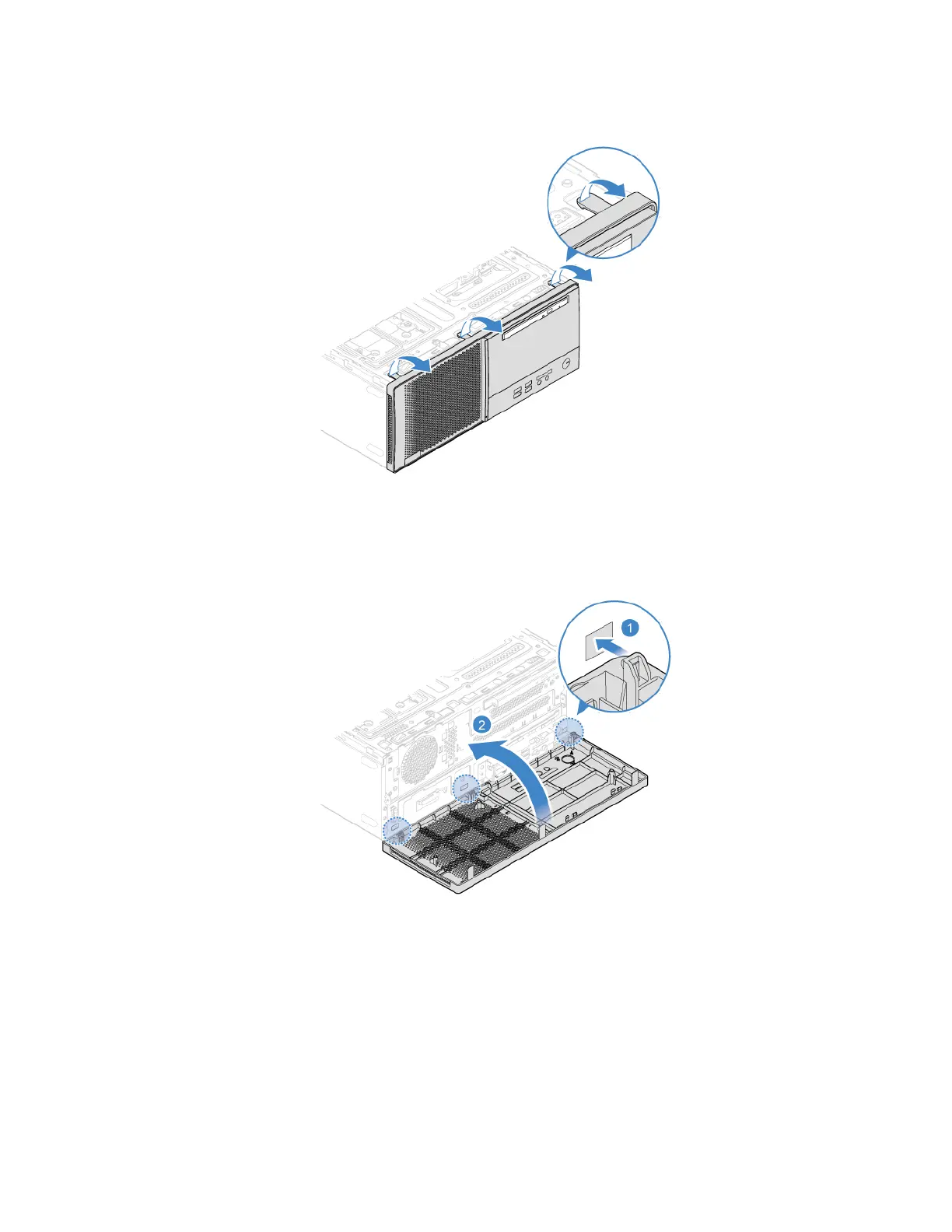 1

2