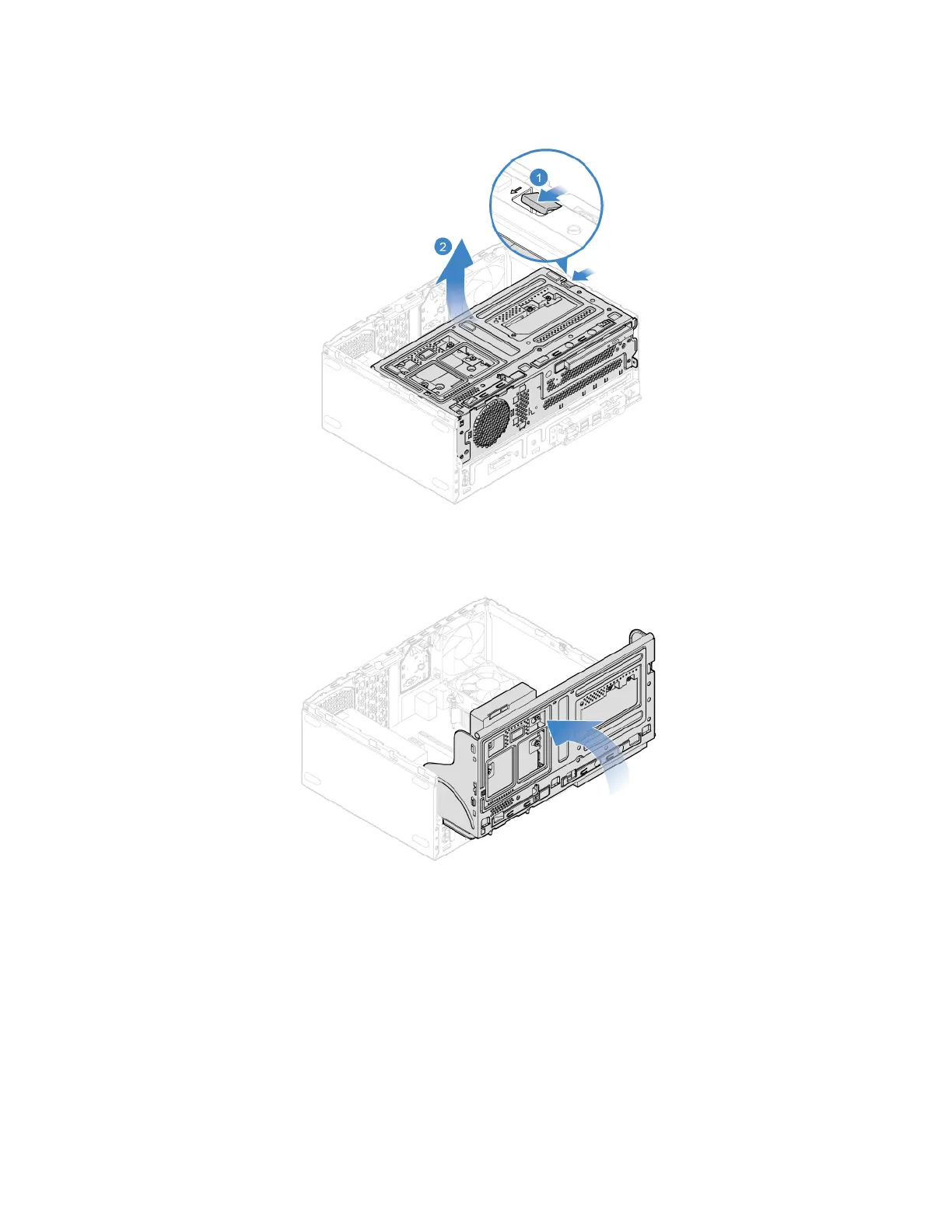 1

2