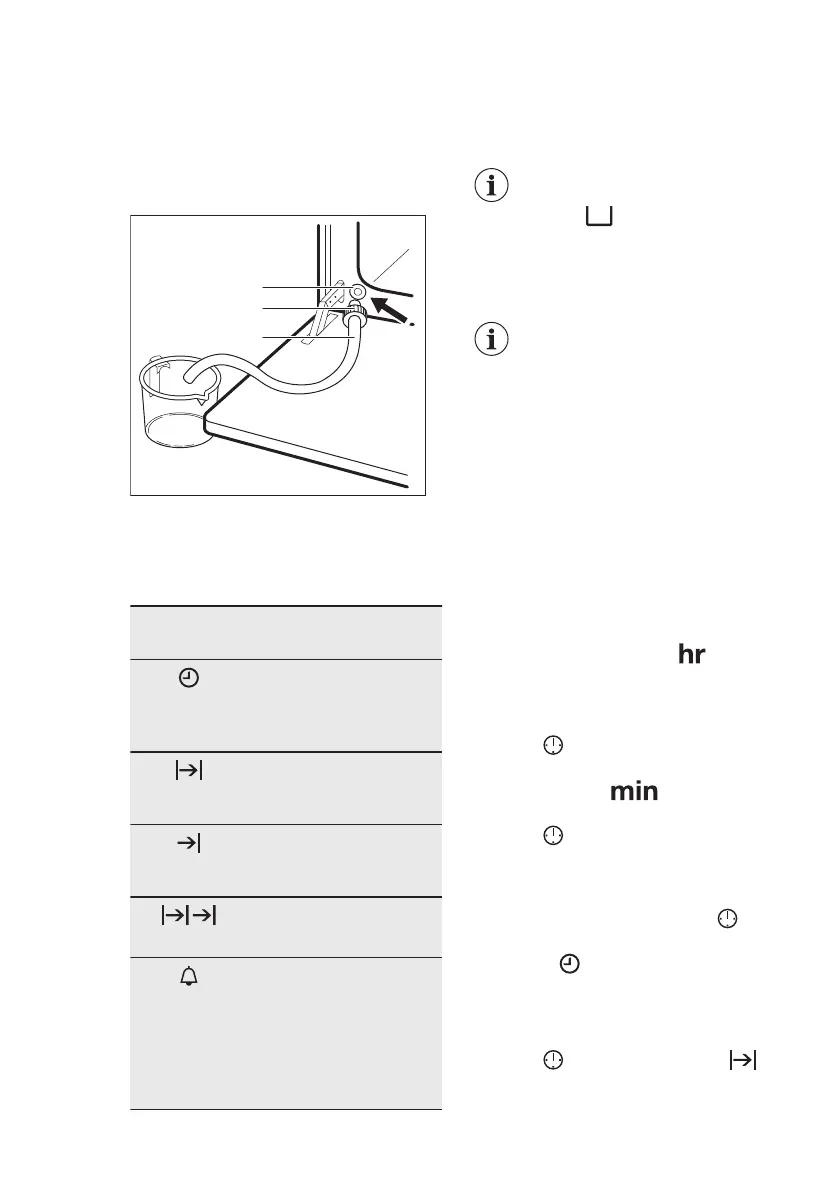 hr

min