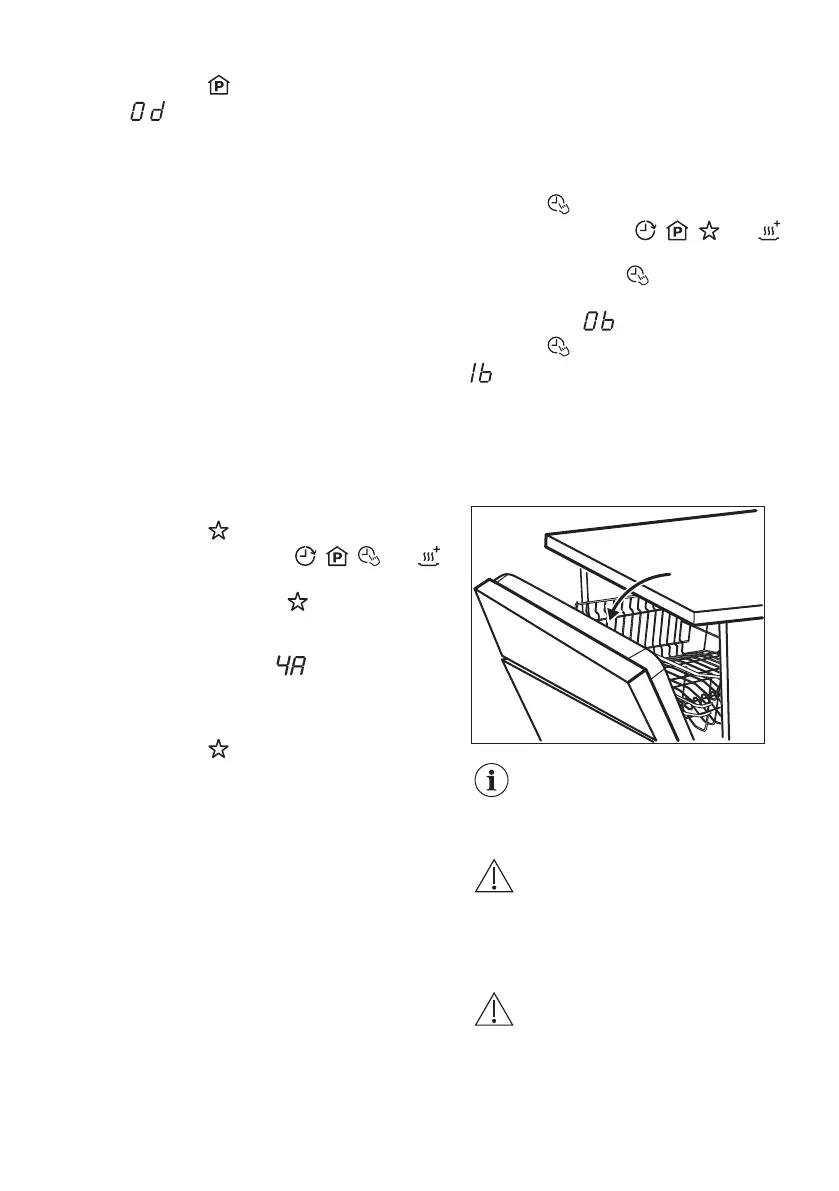 0d

0b

1b

4A