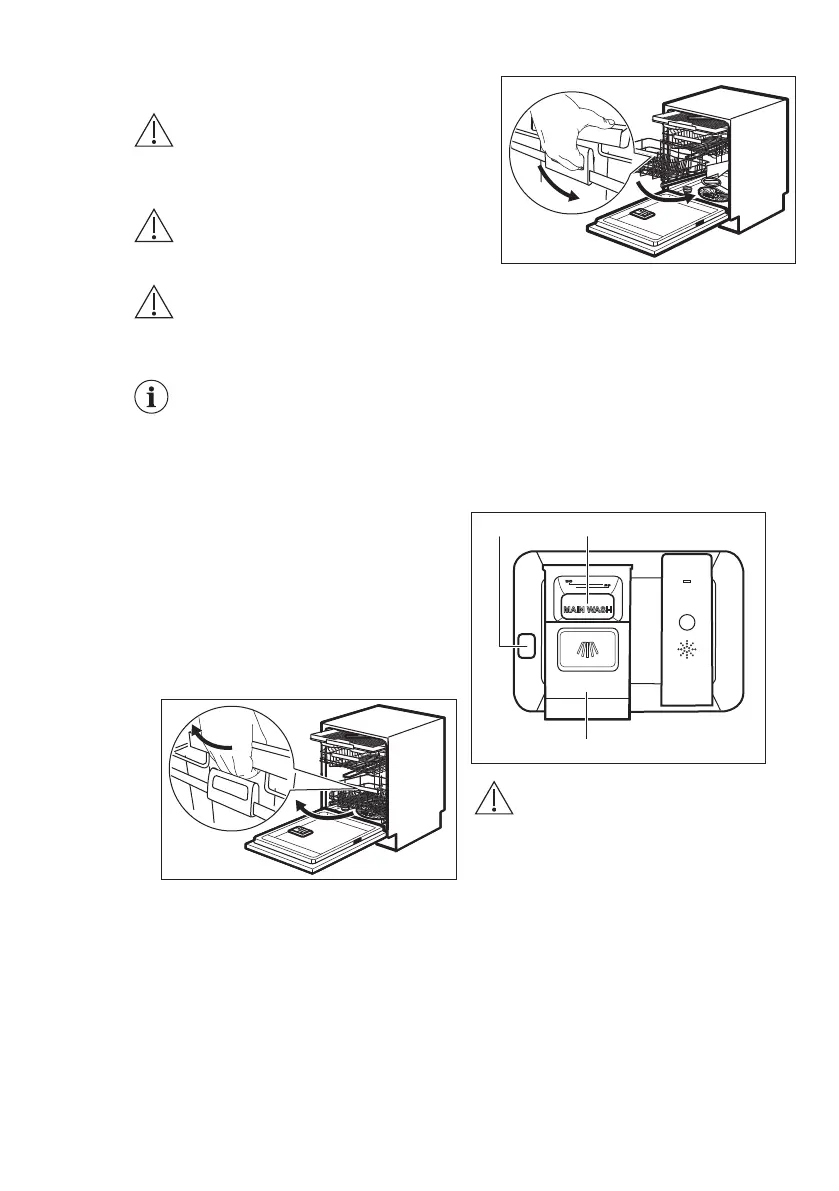 MAIN WASH