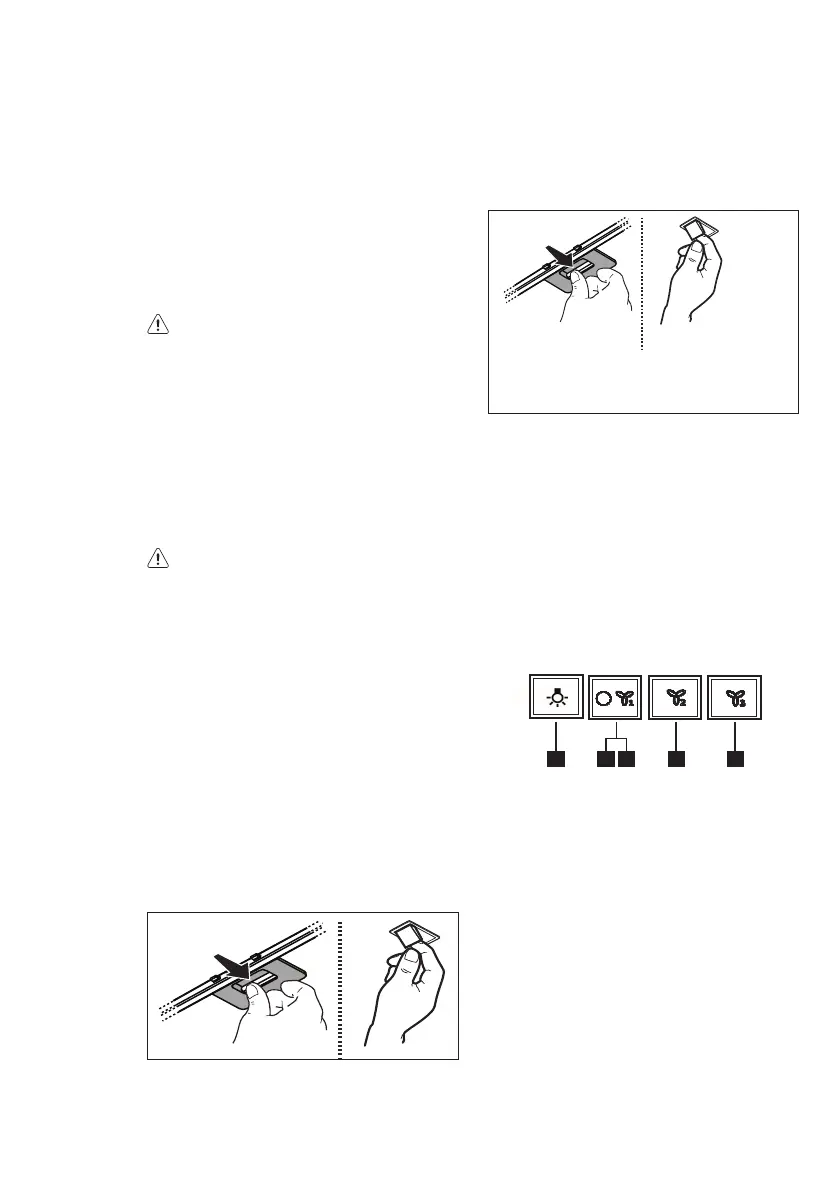 1

2

3