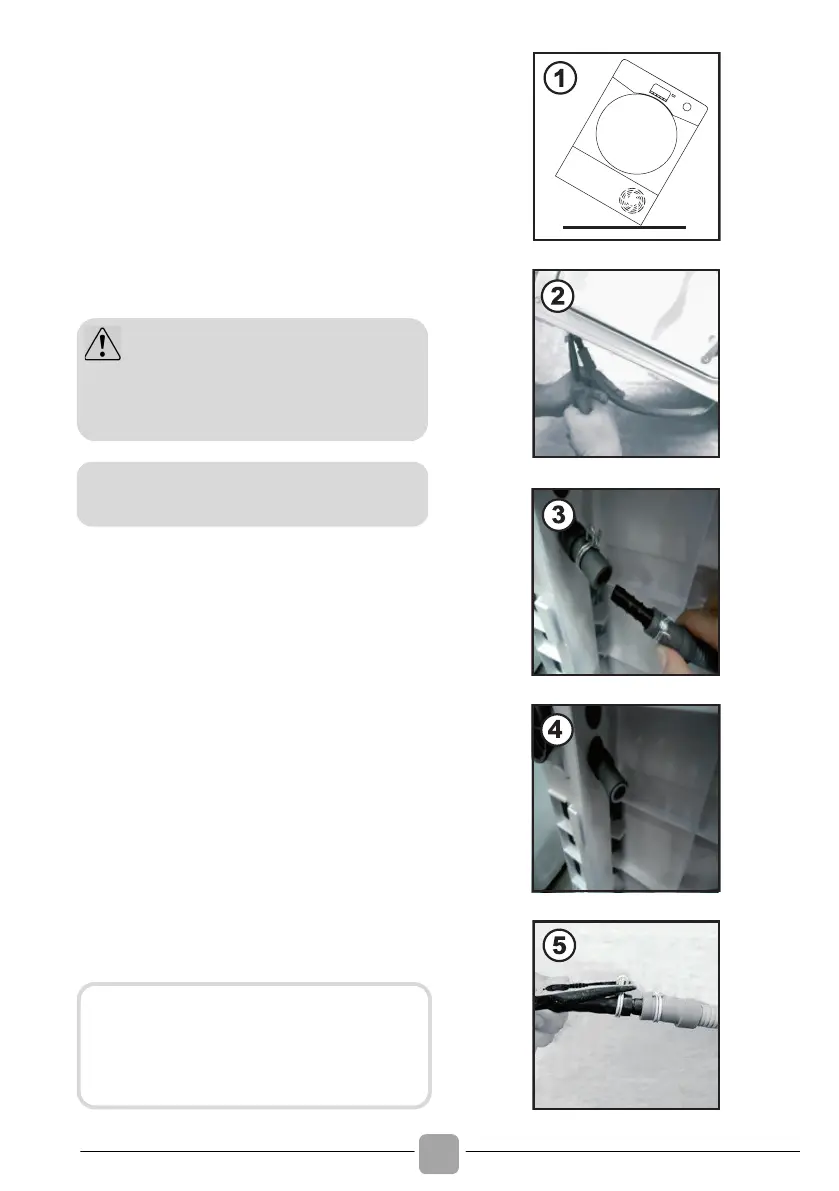 1

2

3

4

5