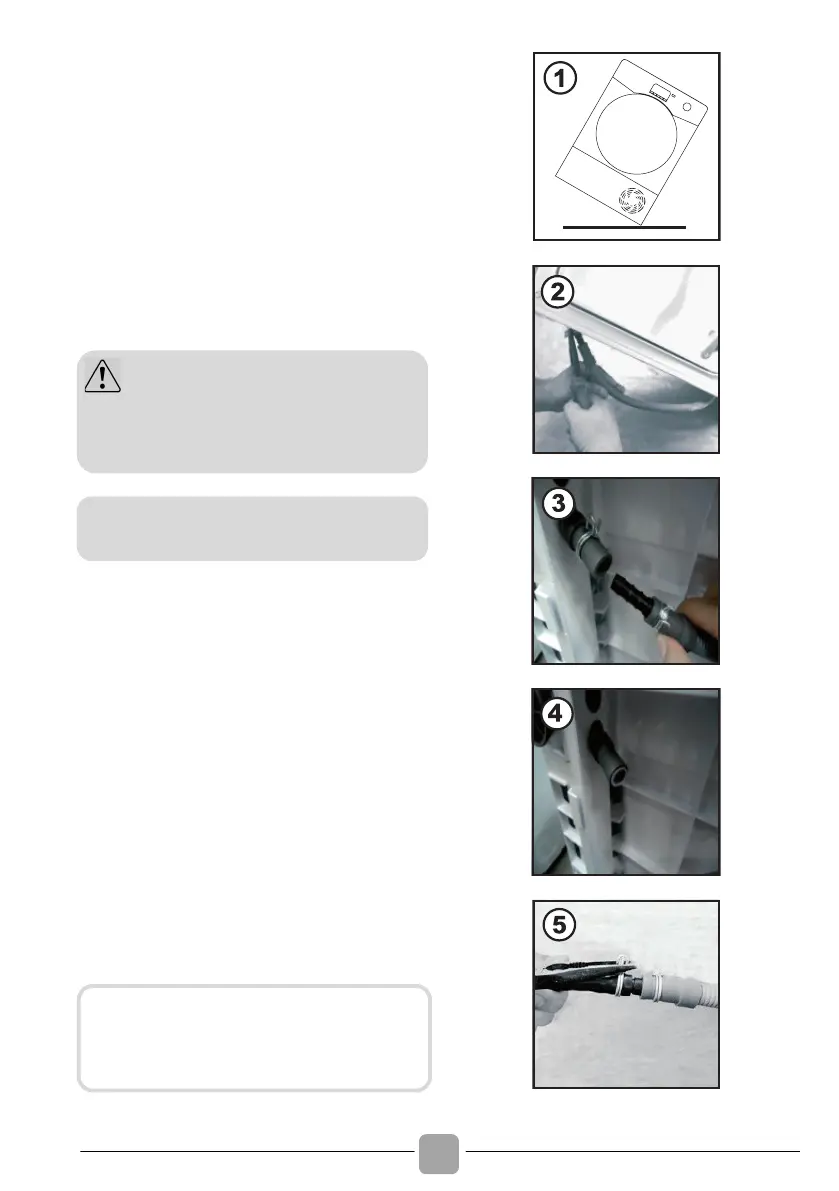 1

2

3

4

5