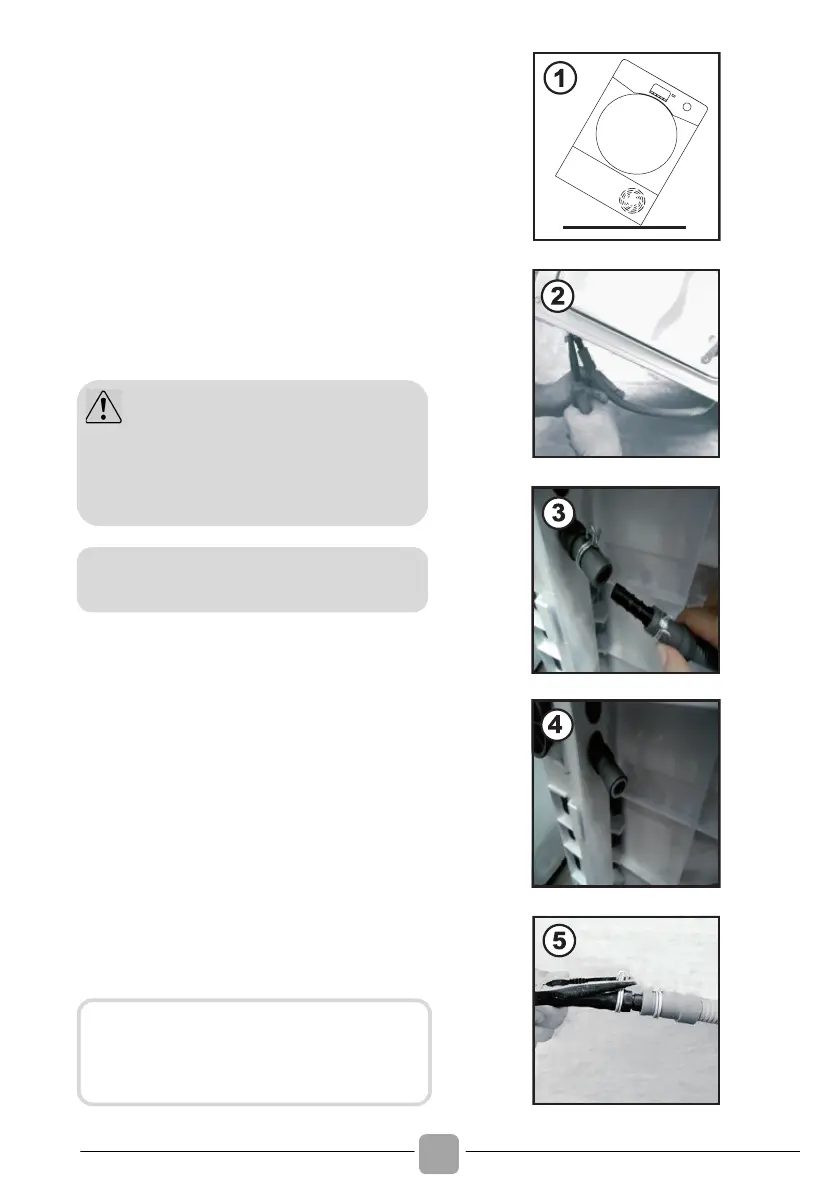 1

2

3

4

5