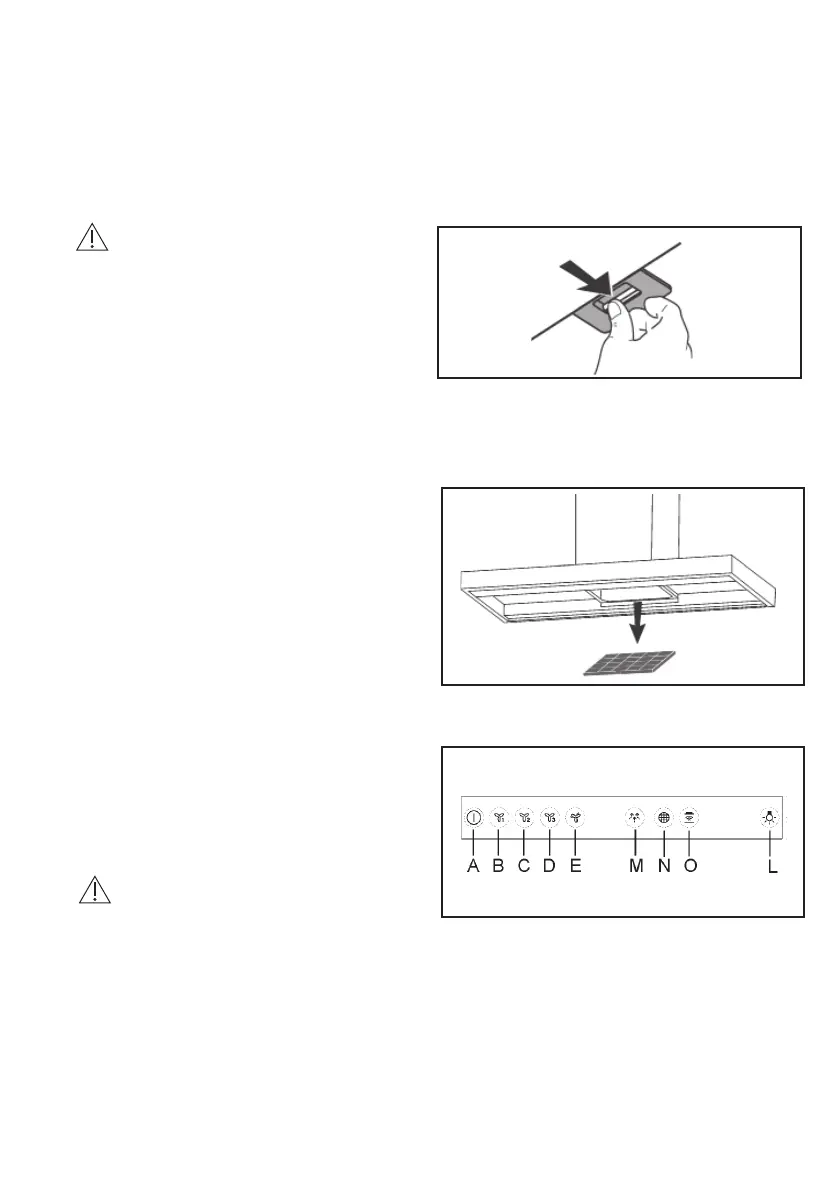 A B C D E M N O L