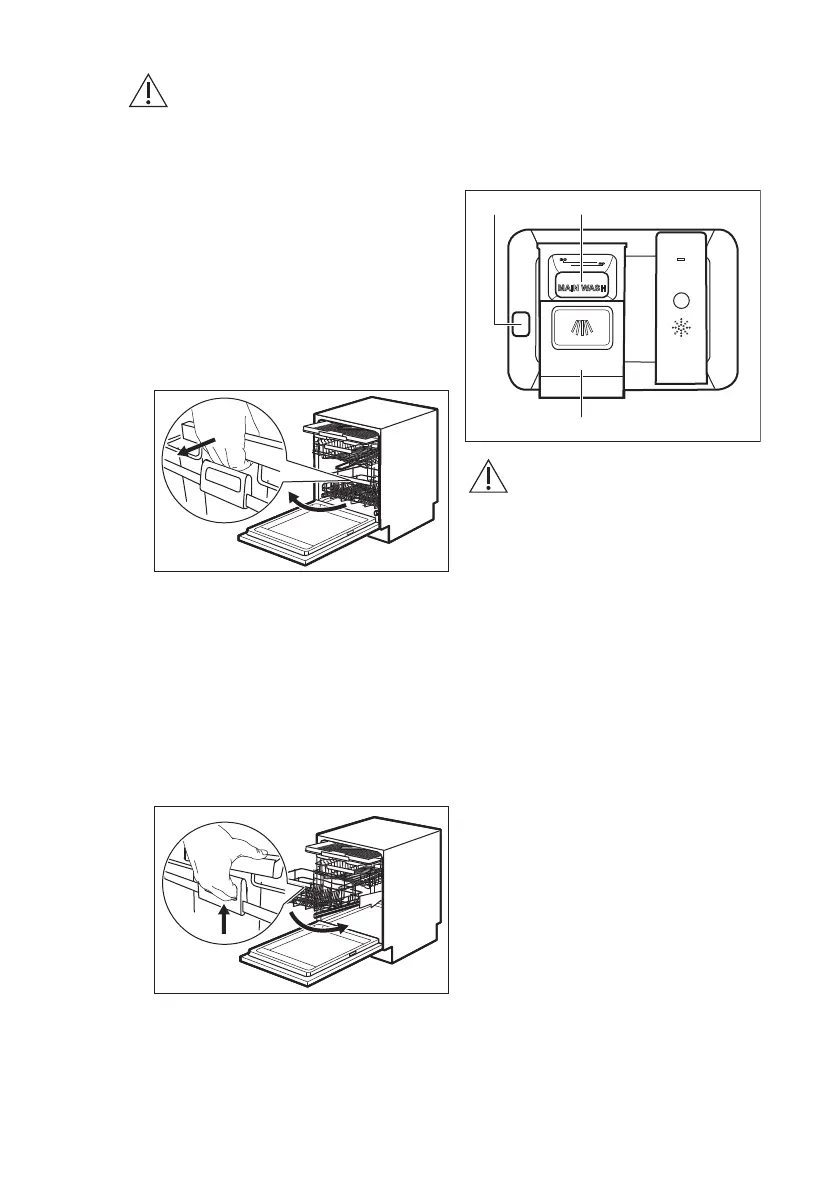 MAIN WASH