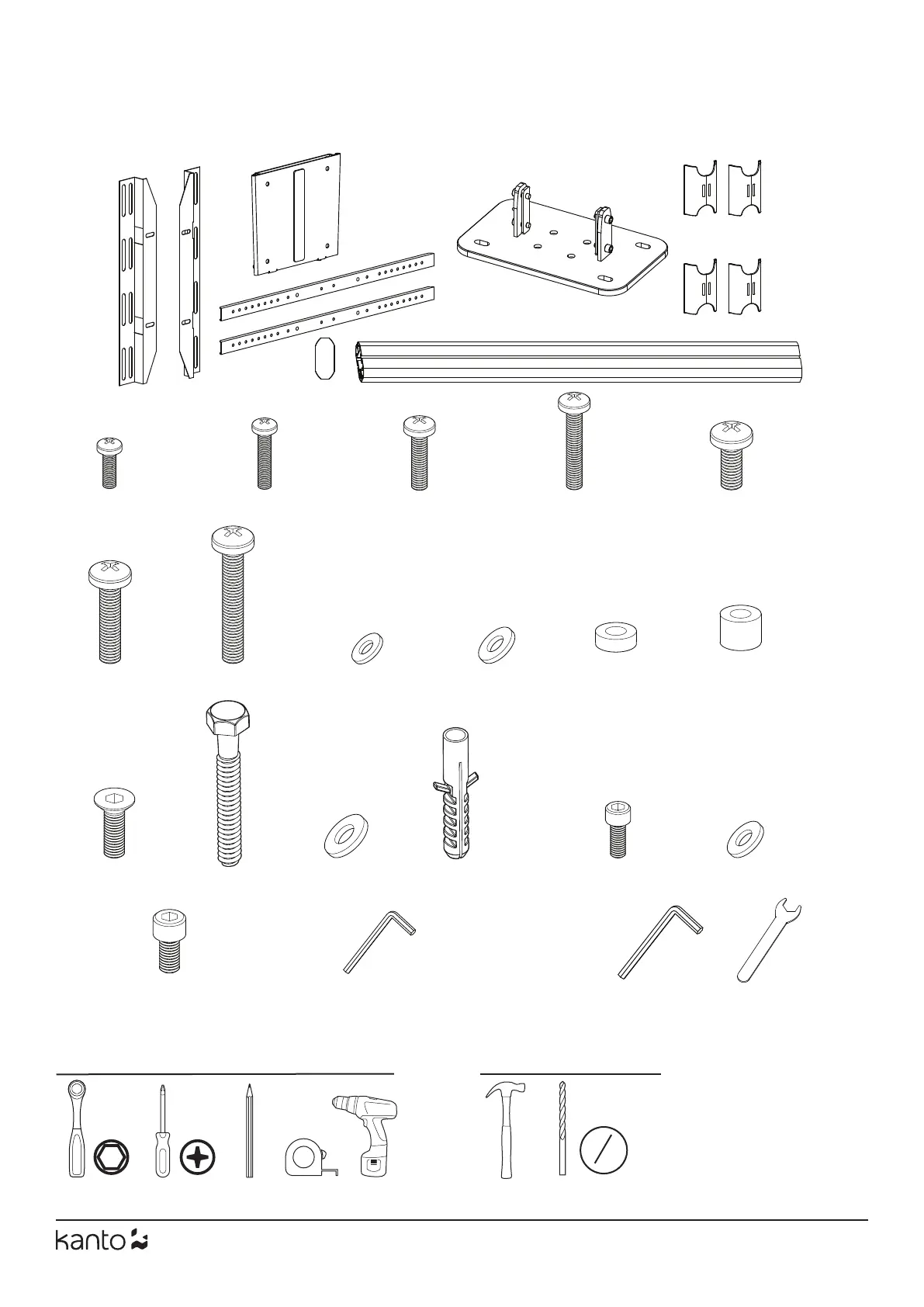 kanto