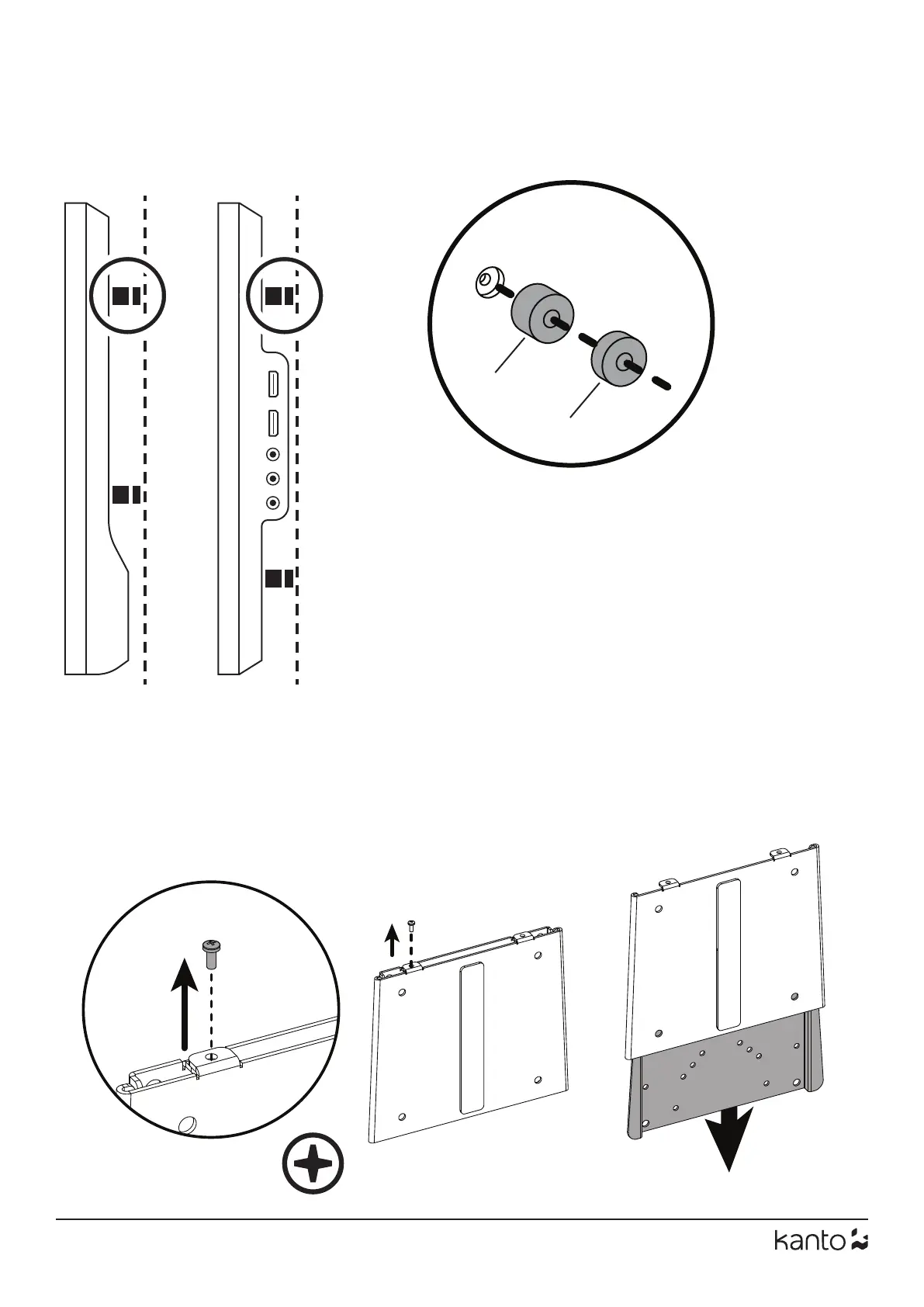 kanto