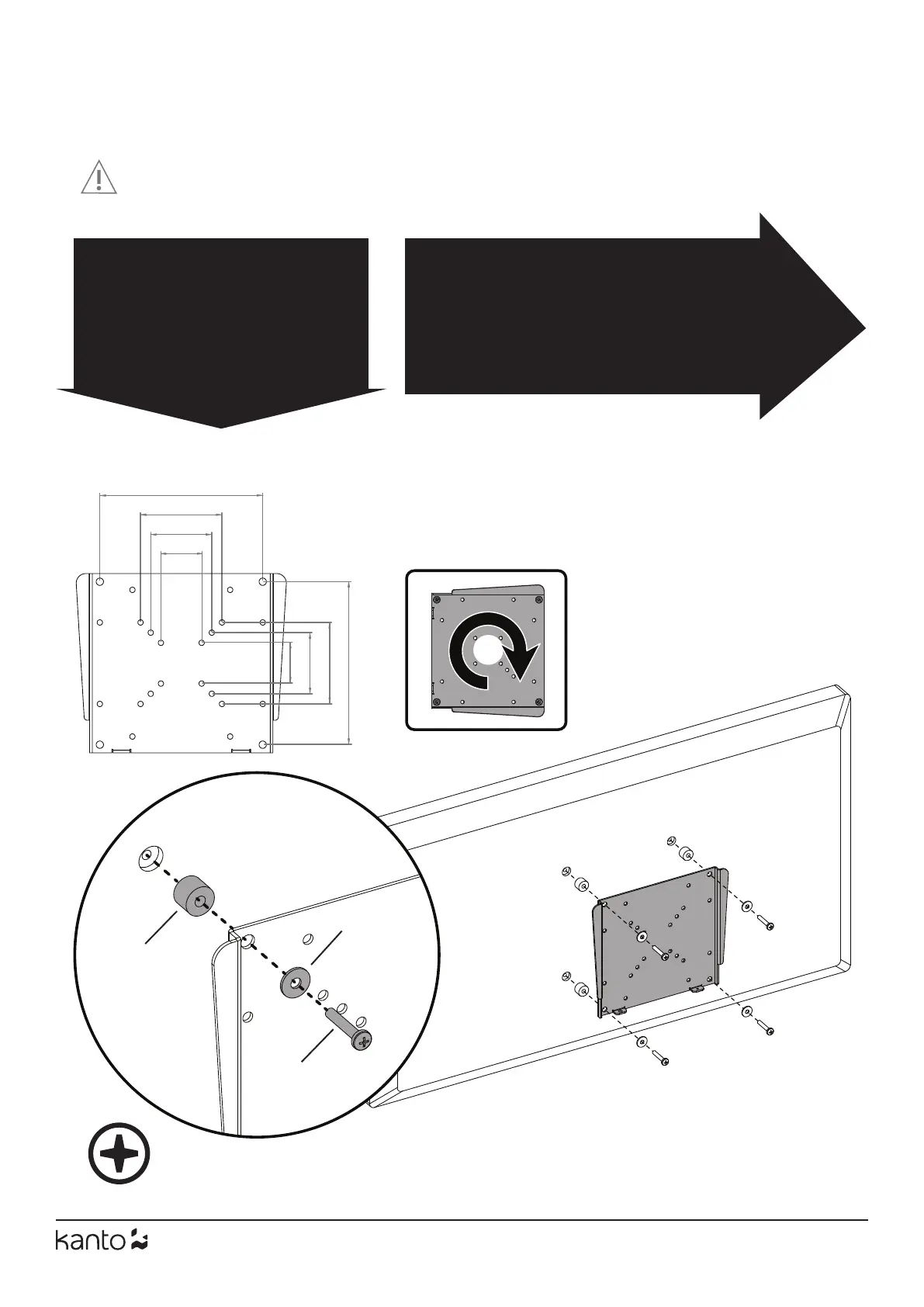 kanto