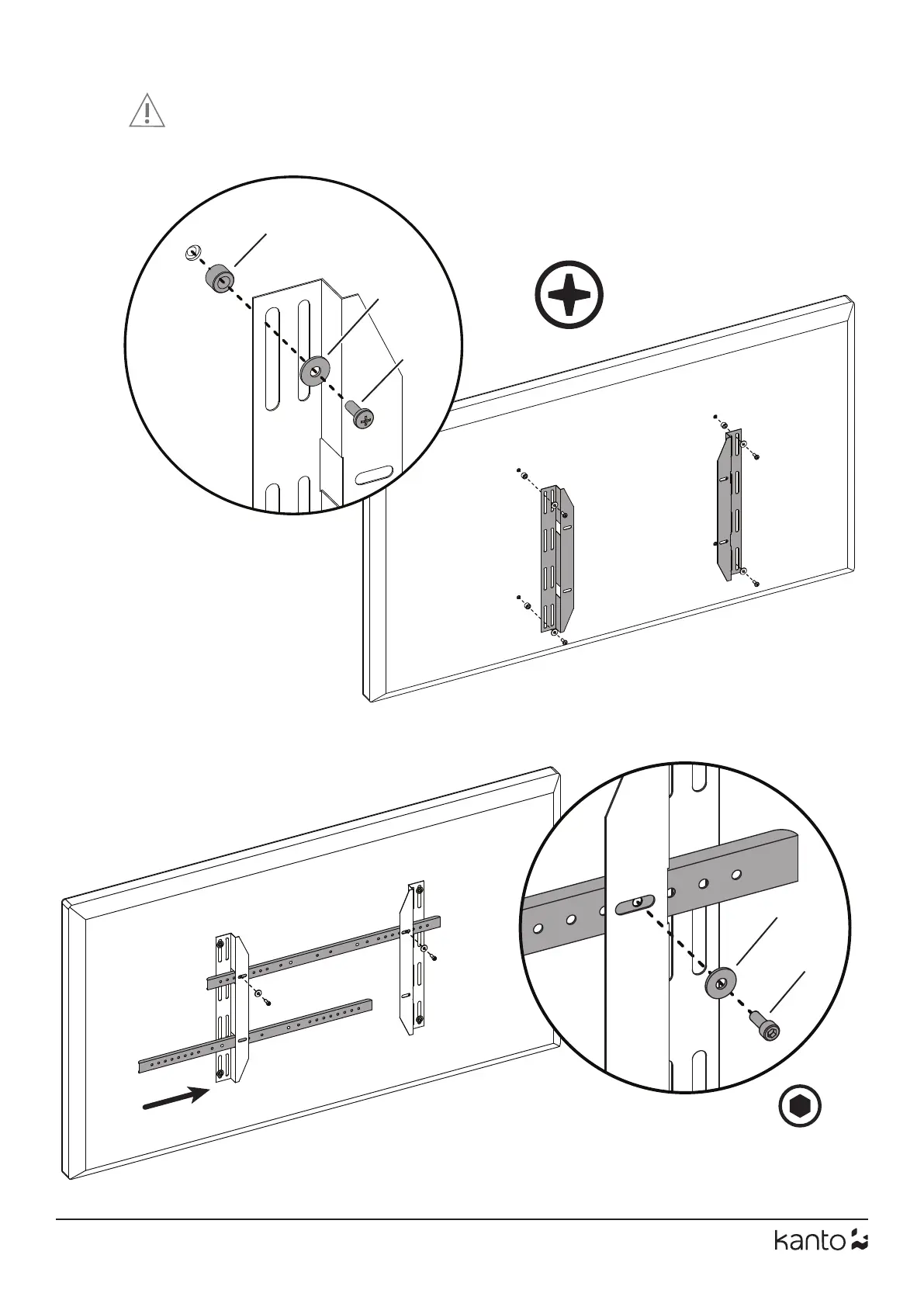 kanto