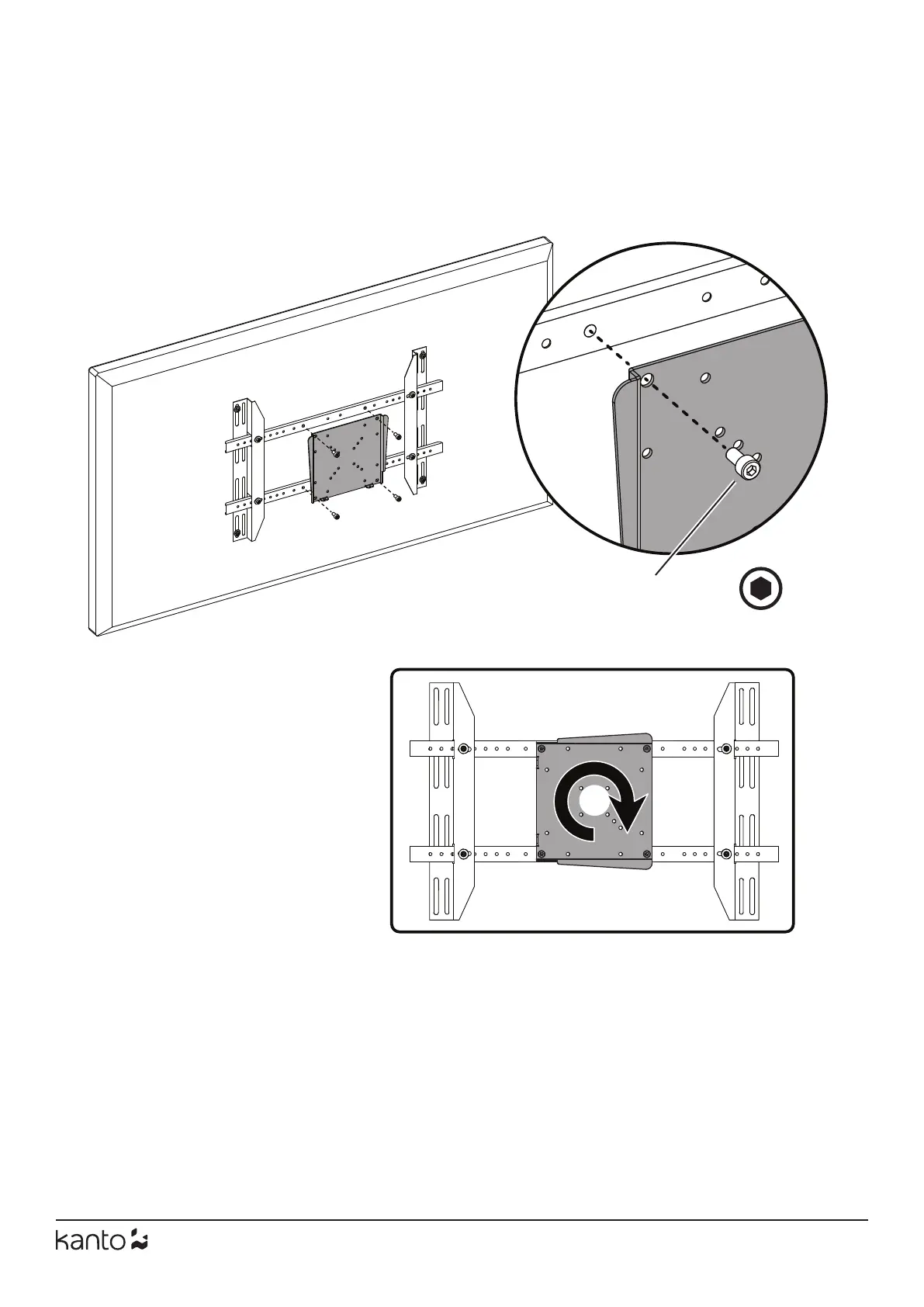 kanto