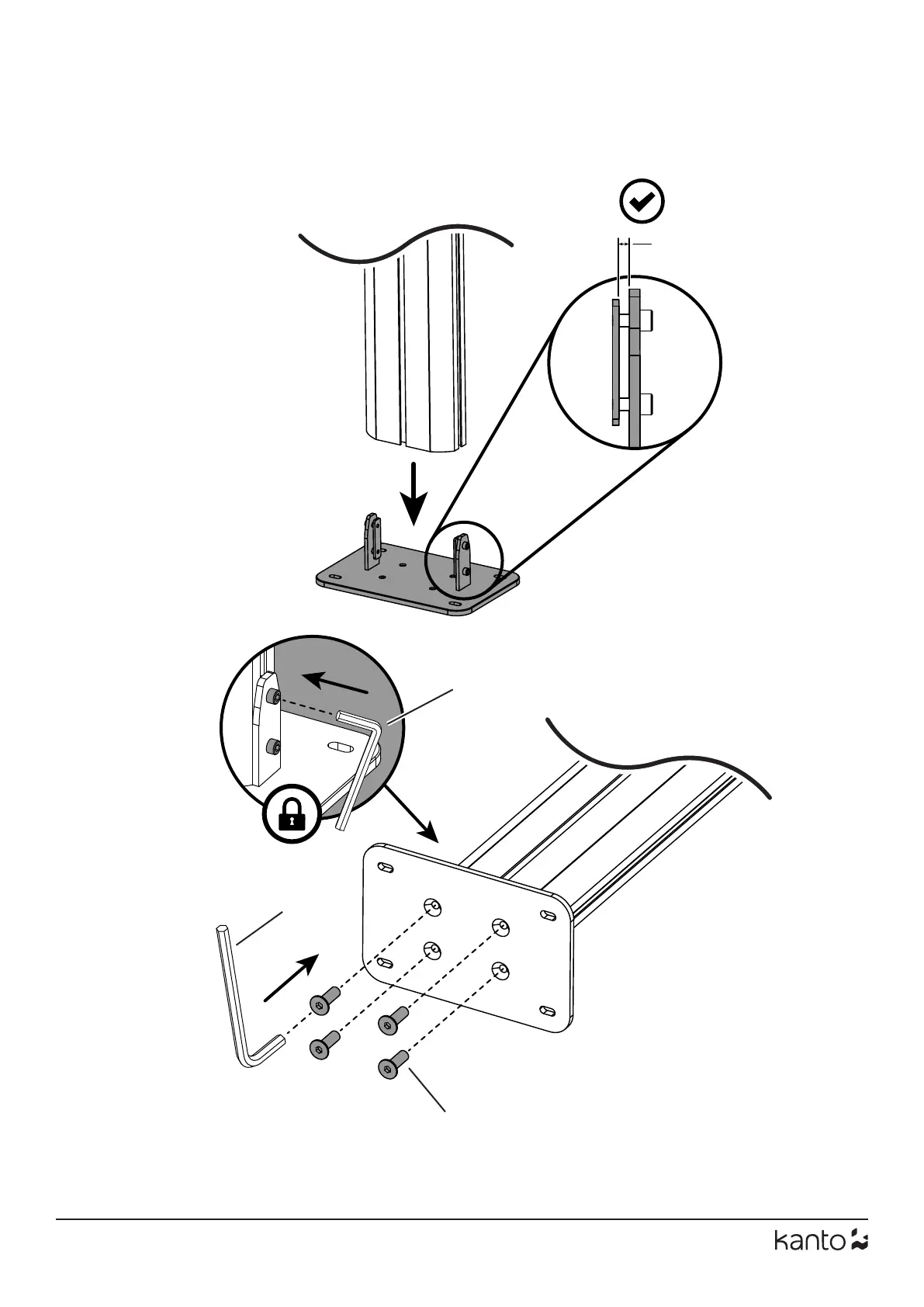 kanto