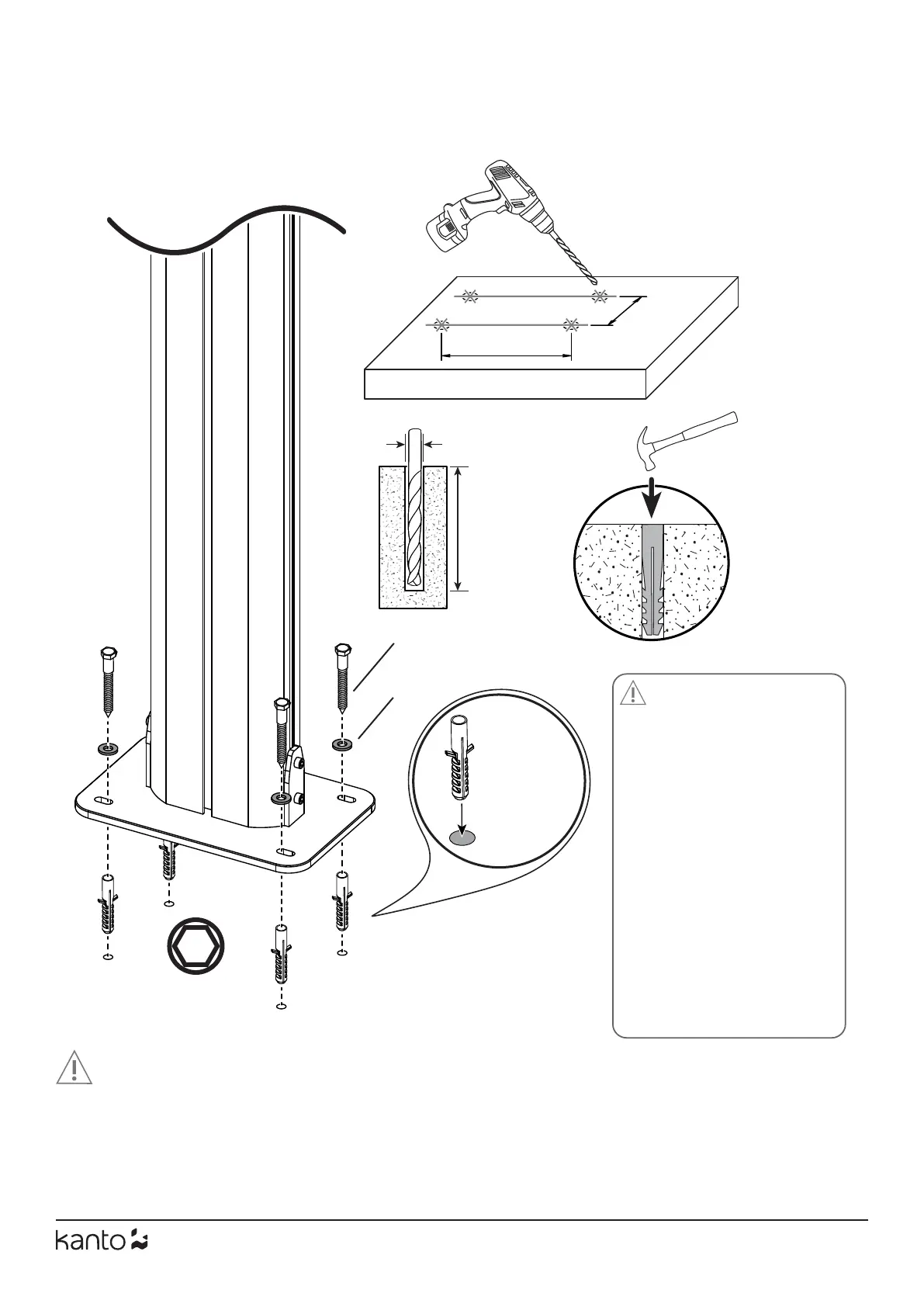 kanto