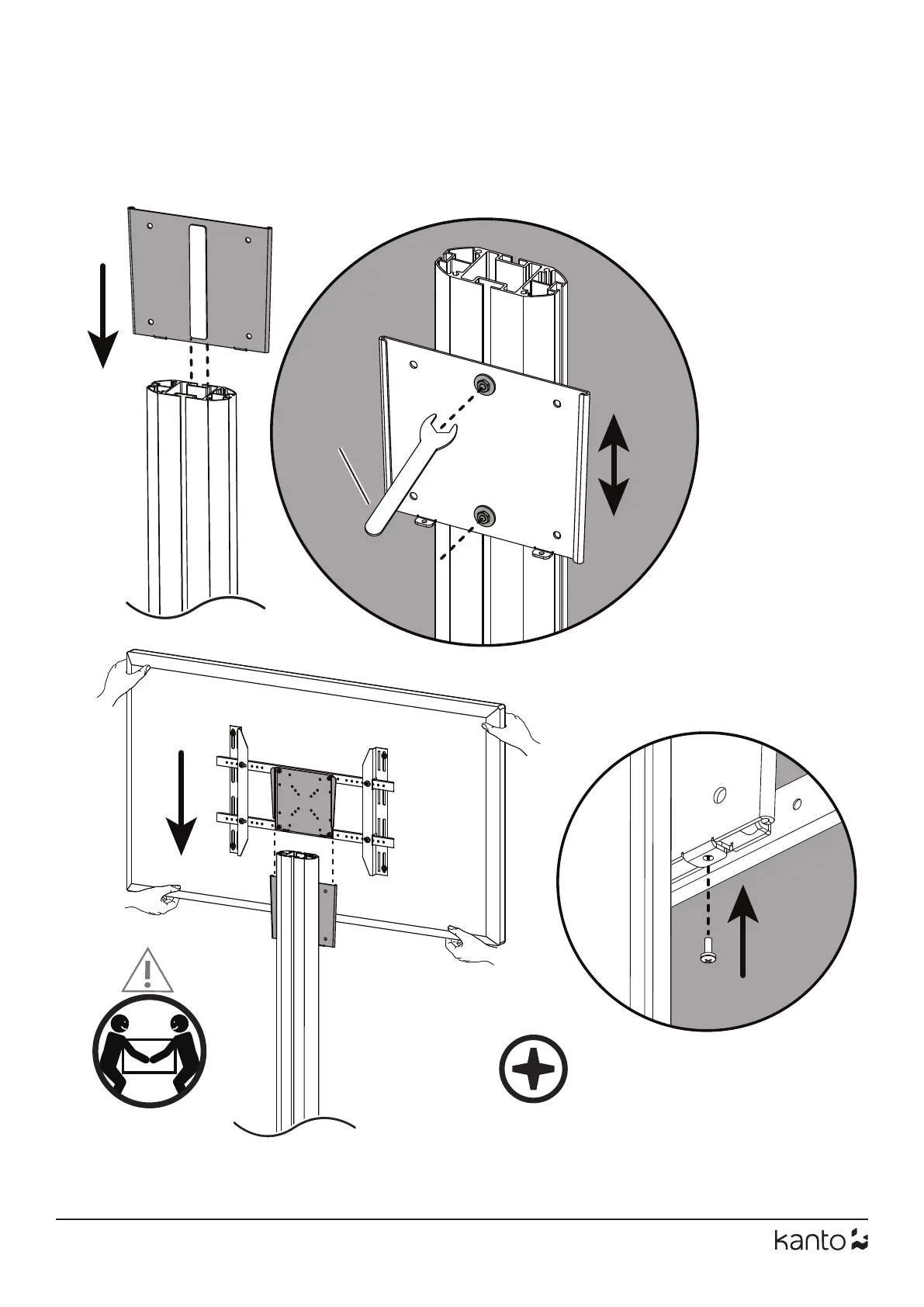 kanto