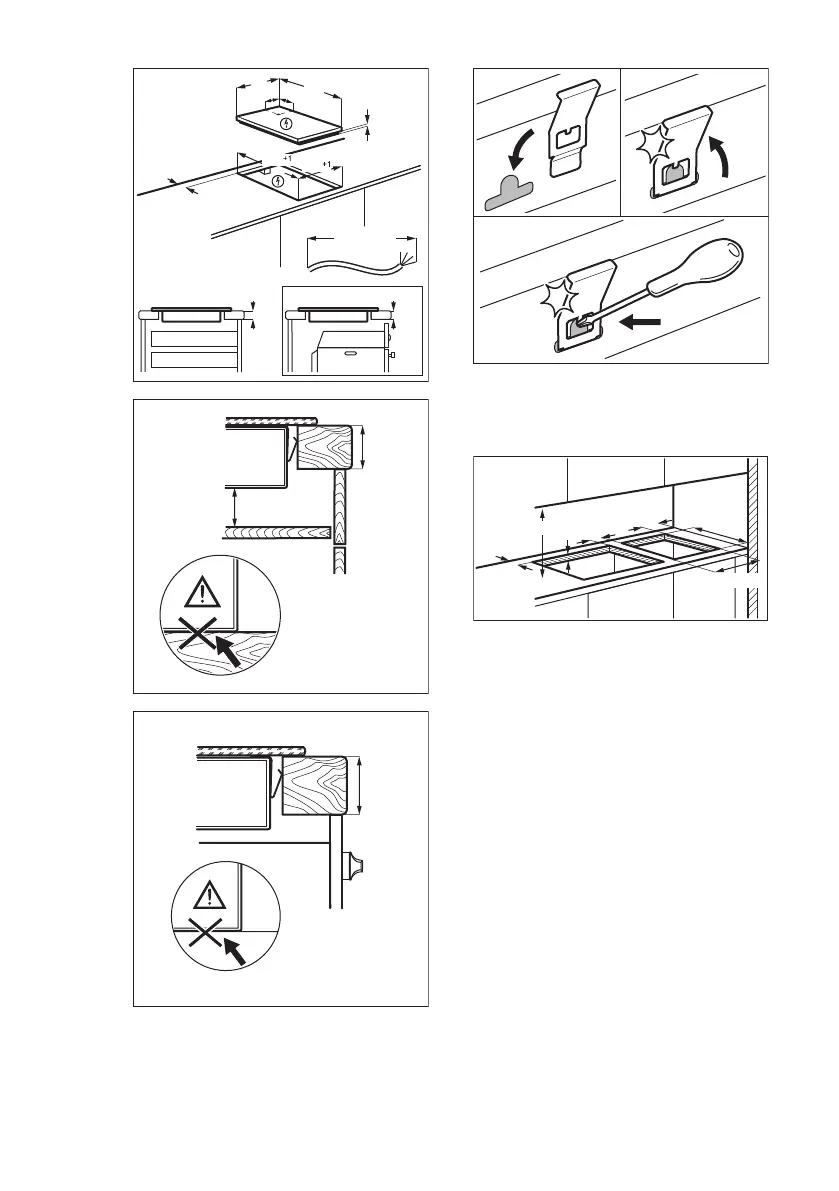 +1
+1