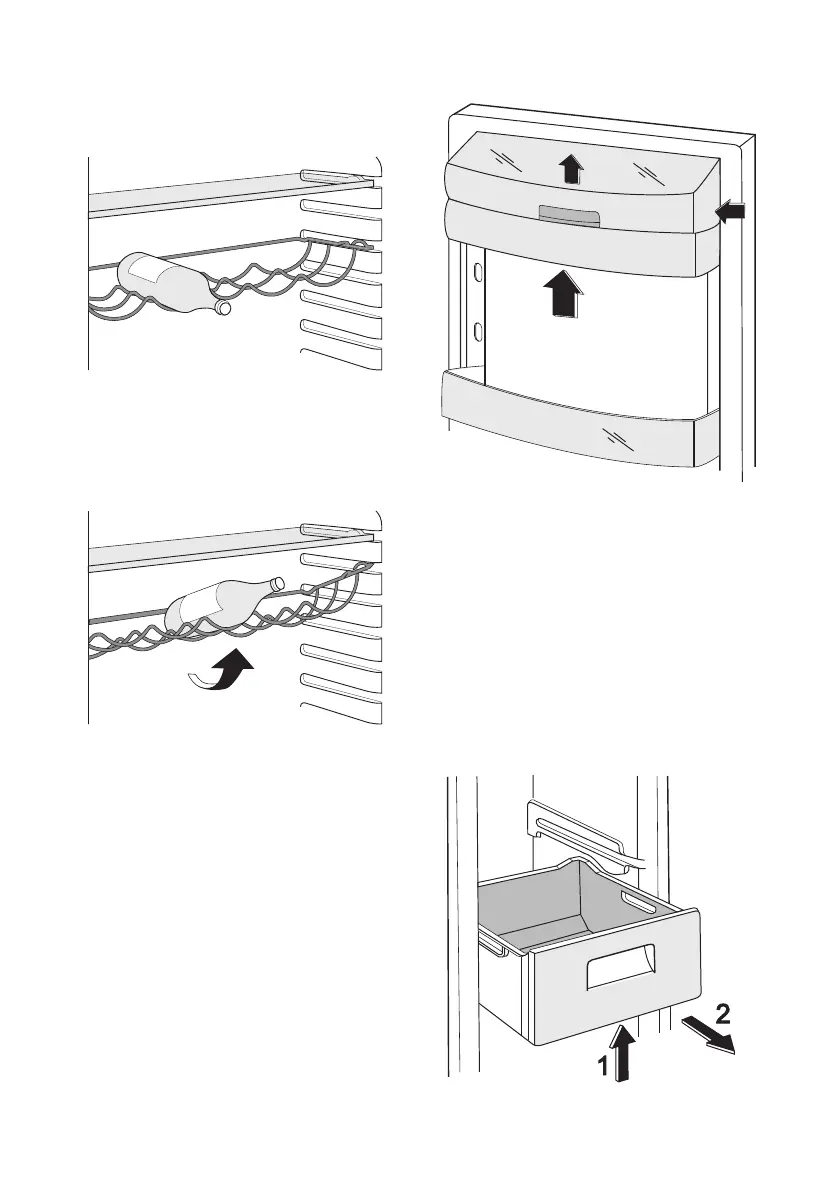 2
1